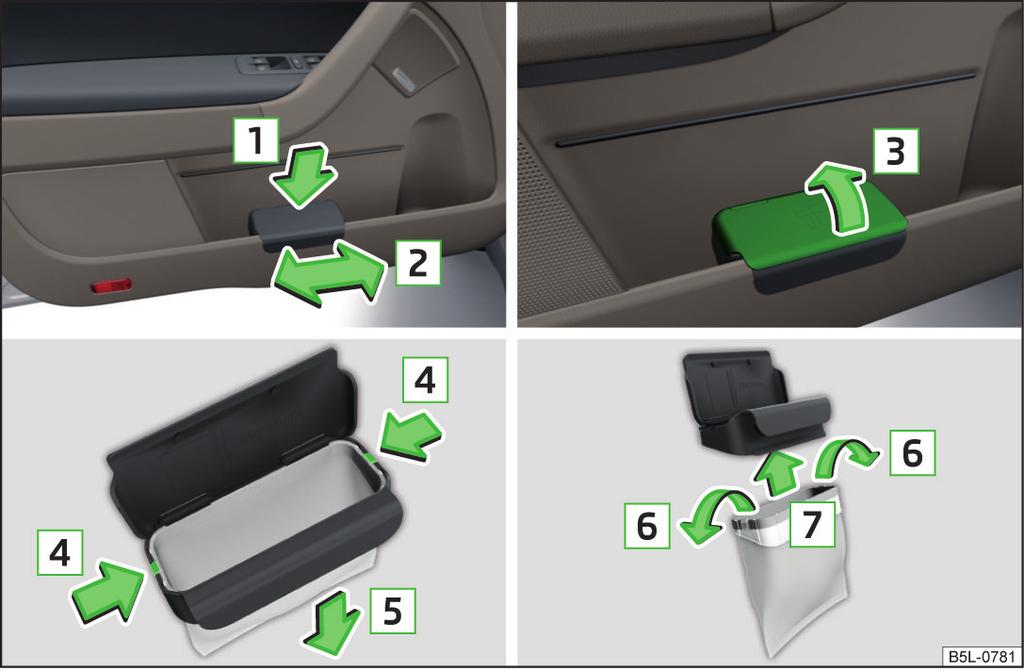 1
2
3
4
4
5
6
6
7
B5L-0781