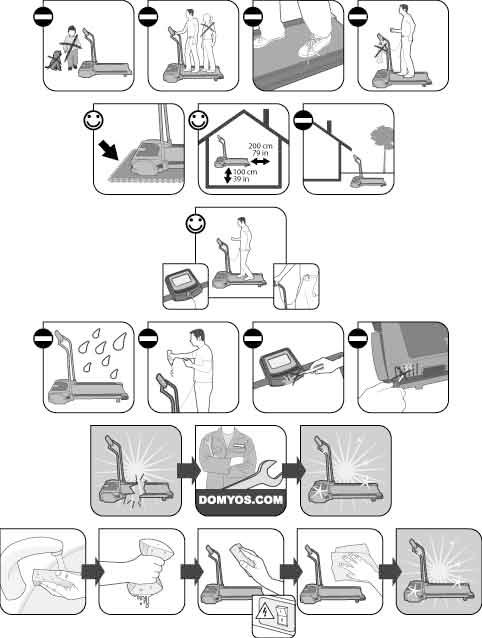 200 cm
79 in

100 cm
39 in

DOMYOS.COM