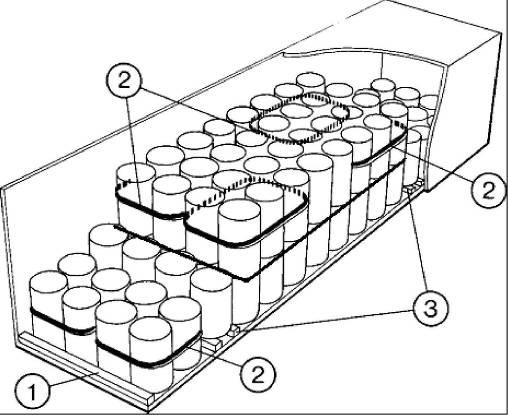 2
2
3
2
1