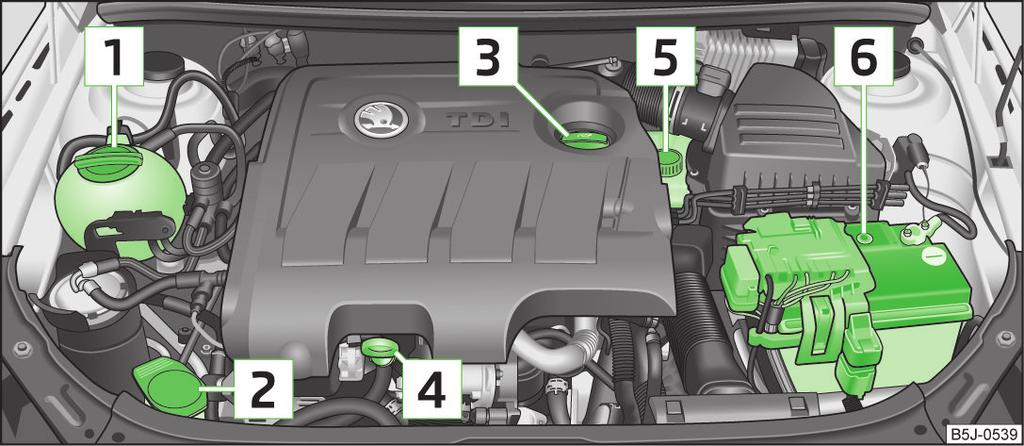 1
3
5
6
TDI
2
4
B5J-0539