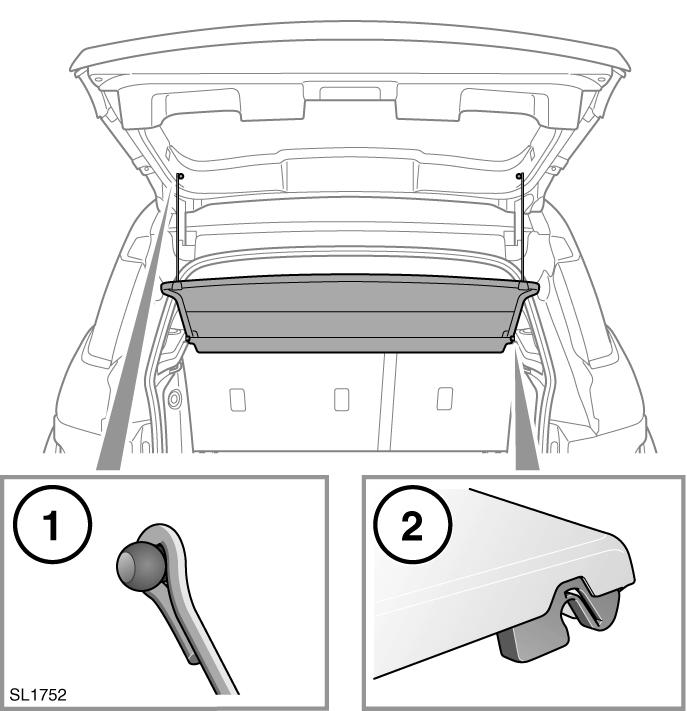 1

2

SL1752