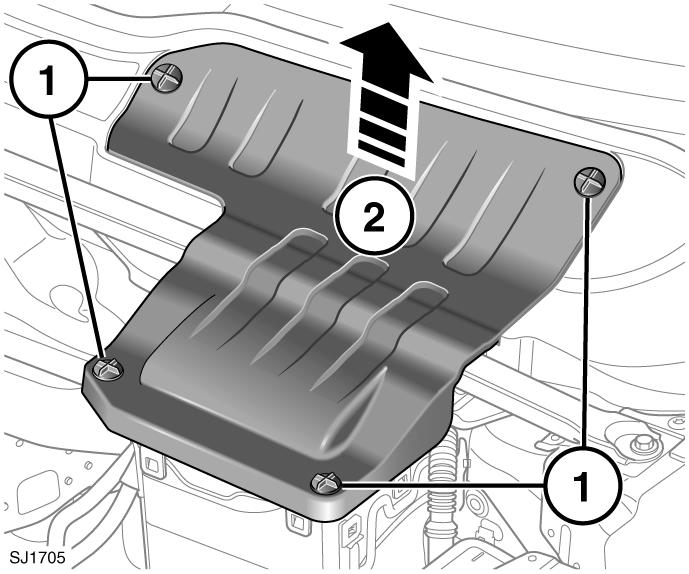 1
2
1
SJ1705