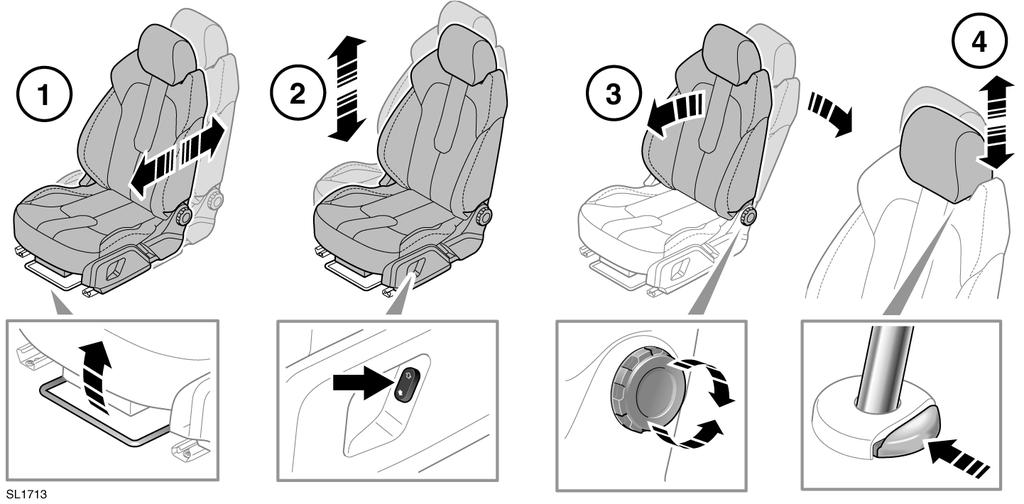 1

2

3

4

SL1713