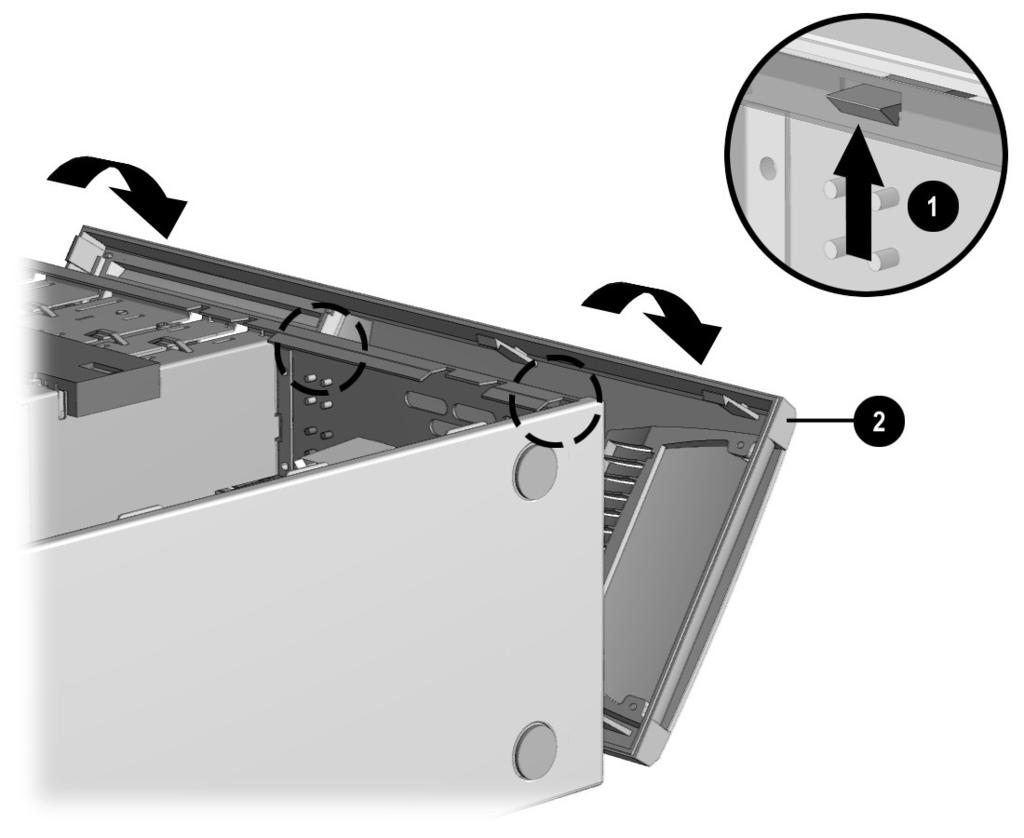 1

2