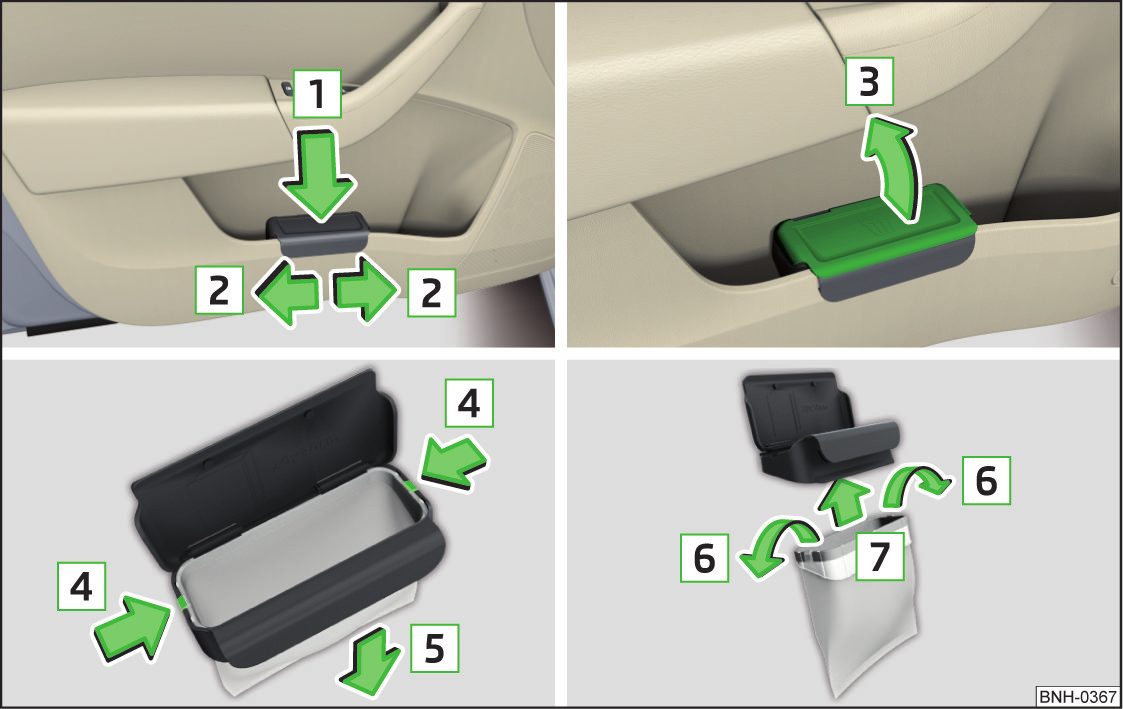 1
2
2
3
4
4
5
6
6
7
BNH-0367