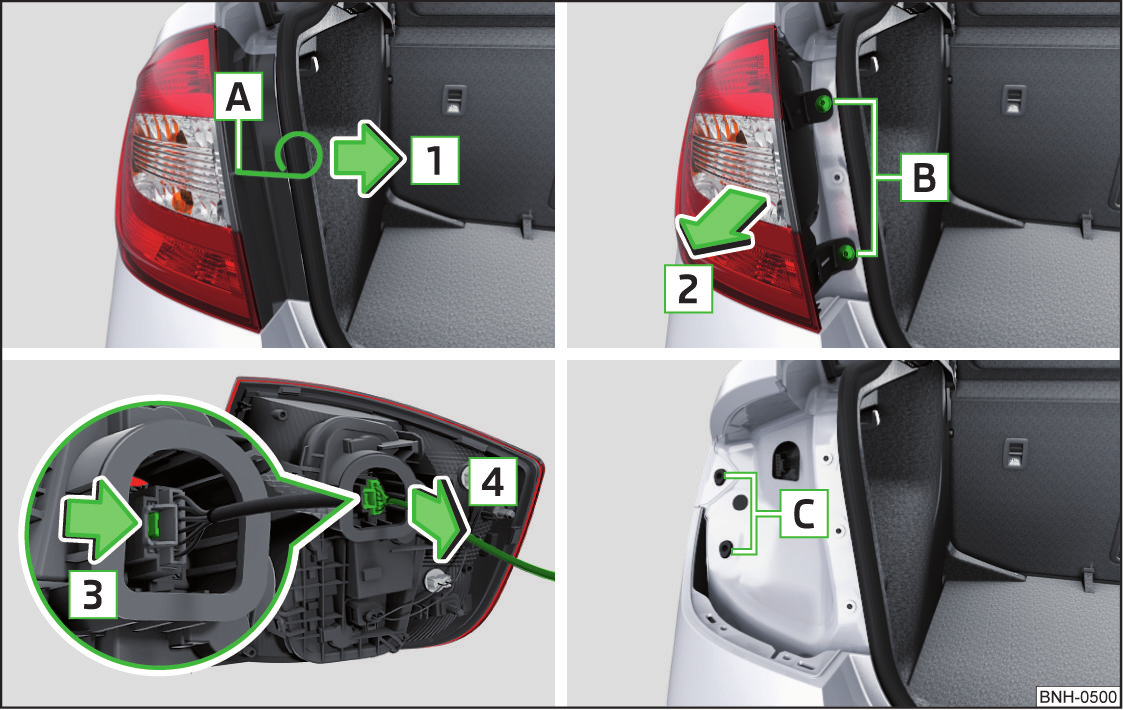 A
1
B
2
3
4
C
BNH-0500