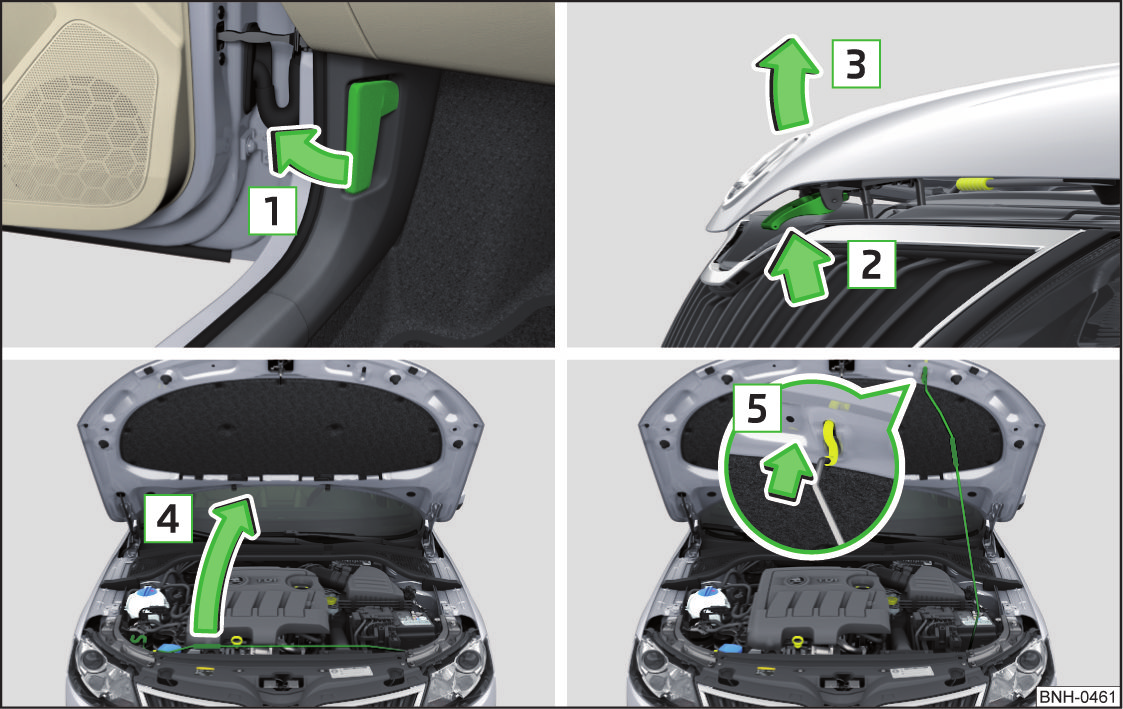 1
3
2
4
5
BNH-0461