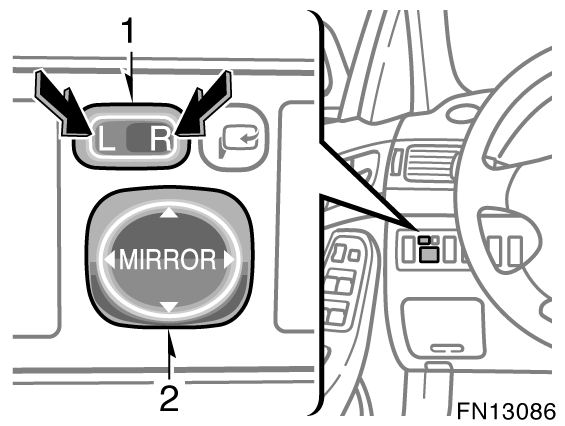 1
L R
MIRROR
2
FN13086