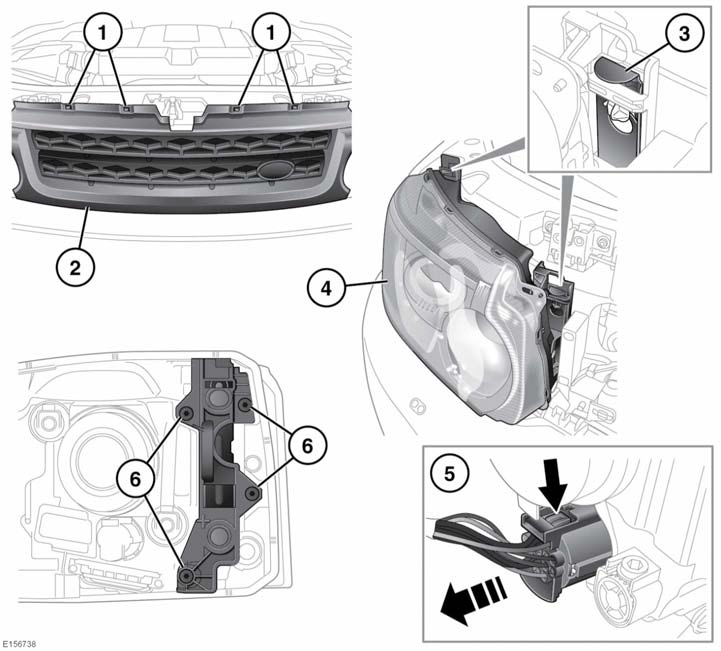 1
1
3
2
4
6
6
5
E156738