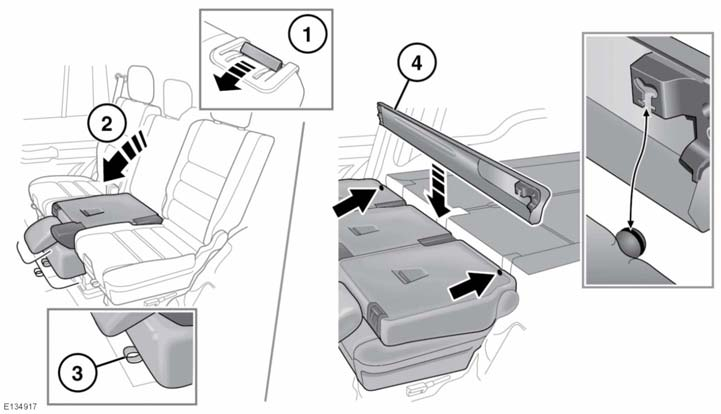 1
2
3
4
E134917