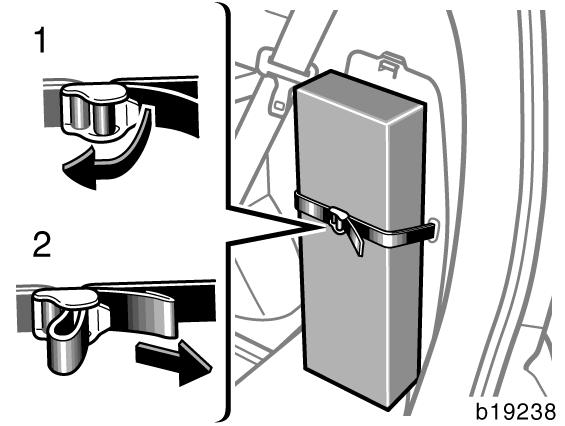 1

2

b19238