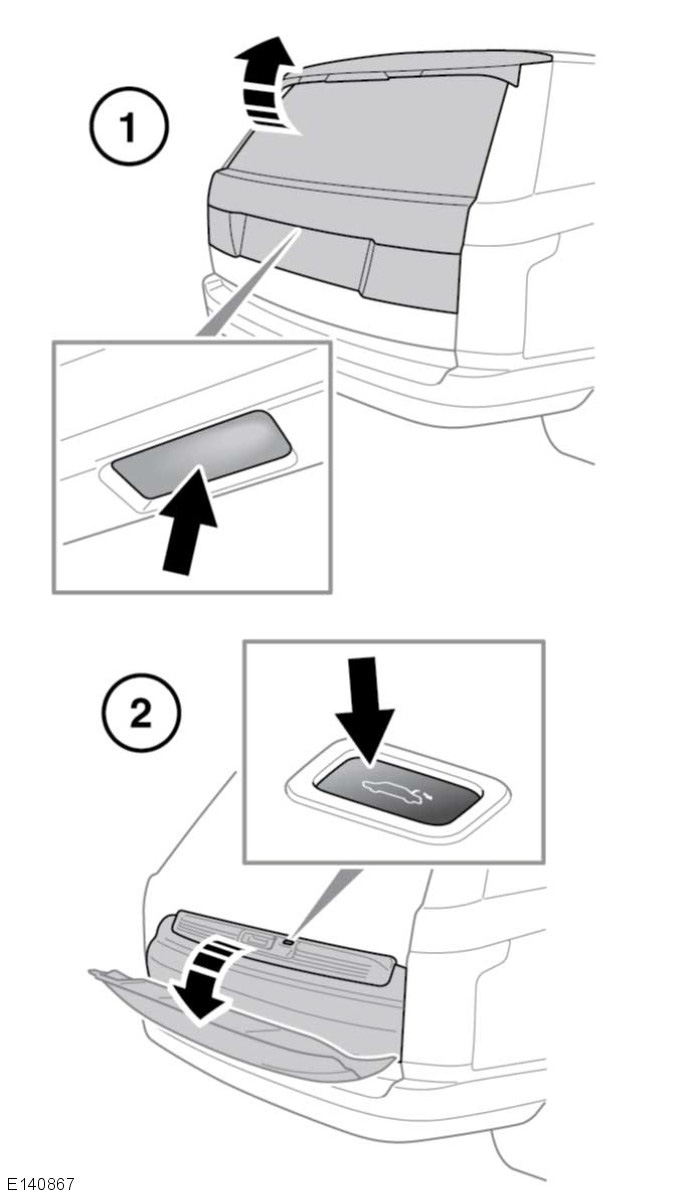 1

2

E140867