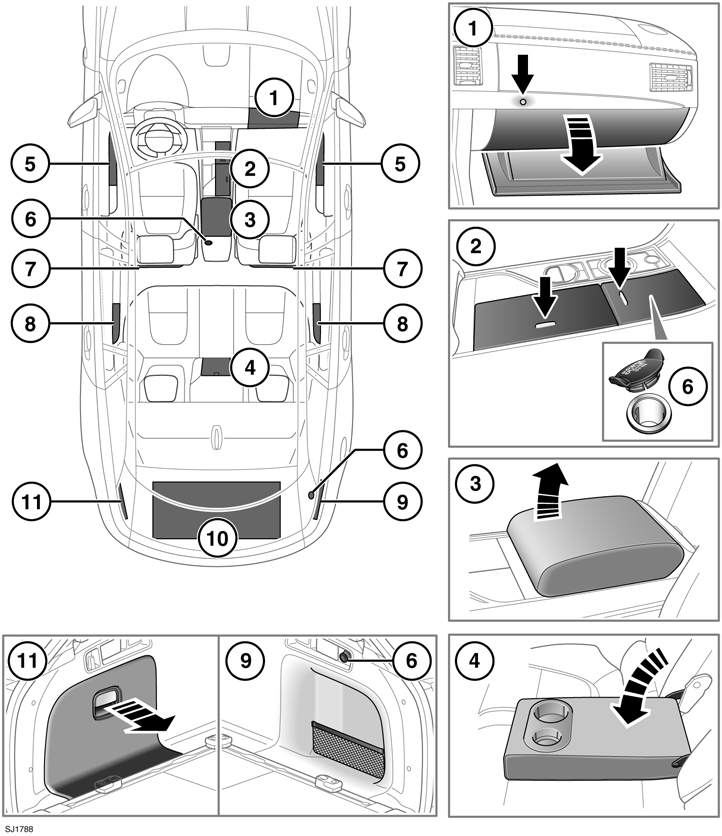 1
5
2
5
6
3
7
7
8
8
4
6
11
9
10
1
2
6
3
11
9
6
4
SJ1788