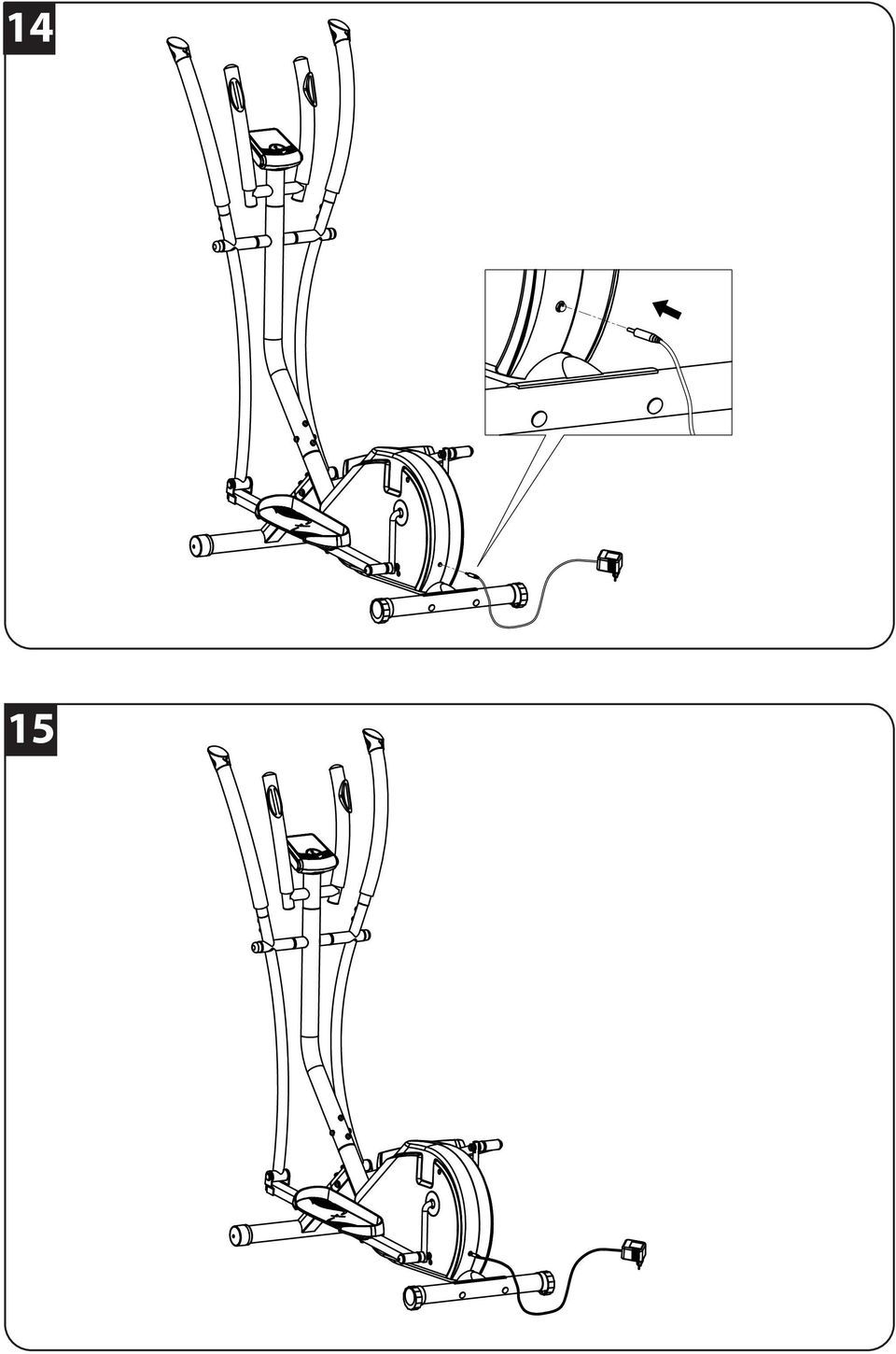 14

15