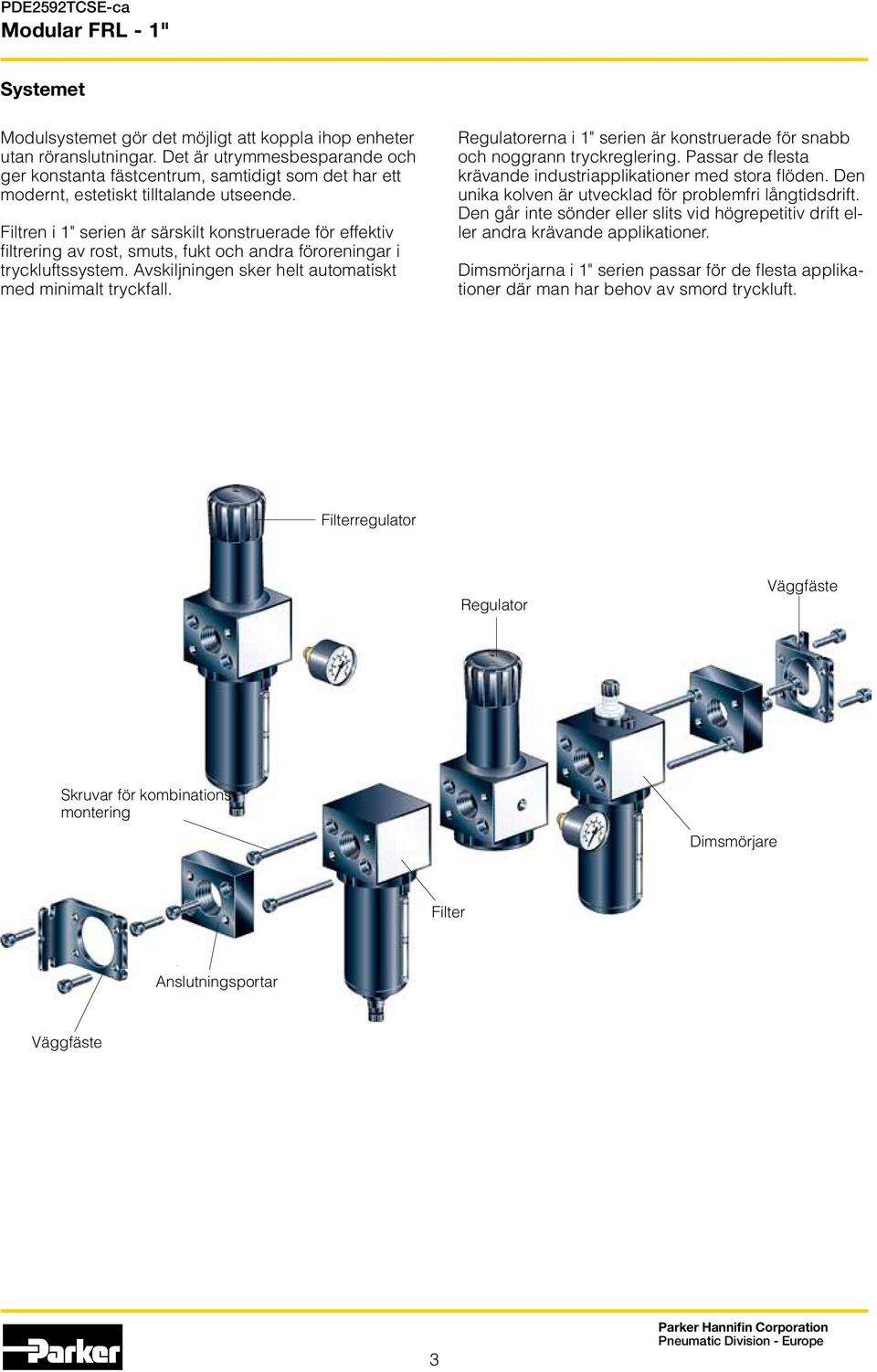 PDE2592TCSE-ca
Modular FRL - 1"

Systemet

Modulsystemet gör det möjligt att koppla ihop enheter utan röranslutningar. Det är utrymmesbesparande och ger konstanta fästcentrum, samtidigt som det har ett modernt, estetiskt tilltalande utseende.

Filtren i 1" serien är särskilt konstruerade för effektiv filtrering av rost, smuts, fukt och andra föroreningar i tryckluftssystem. Avskiljningen sker helt automatiskt med minimalt tryckfall.

Regulatorerna i 1" serien är konstruerade för snabb och noggrann tryckreglering. Passar de flesta krävande industriapplikationer med stora flöden. Den unika kolven är utvecklad för problemfri långtidsdrift. Den går inte sönder eller slits vid högrepetitiv drift eller andra krävande applikationer.

Dimsmörjarna i 1" serien passar för de flesta applikationer där man har behov av smord tryckluft.

Filterregulator

Väggfäste

Regulator

Skruvar för kombinations montering

Dimsmörjare

Filter

Anslutningsportar

Väggfäste

Parker

3

Parker Hannifin Corporation
Pneumatic Division - Europe