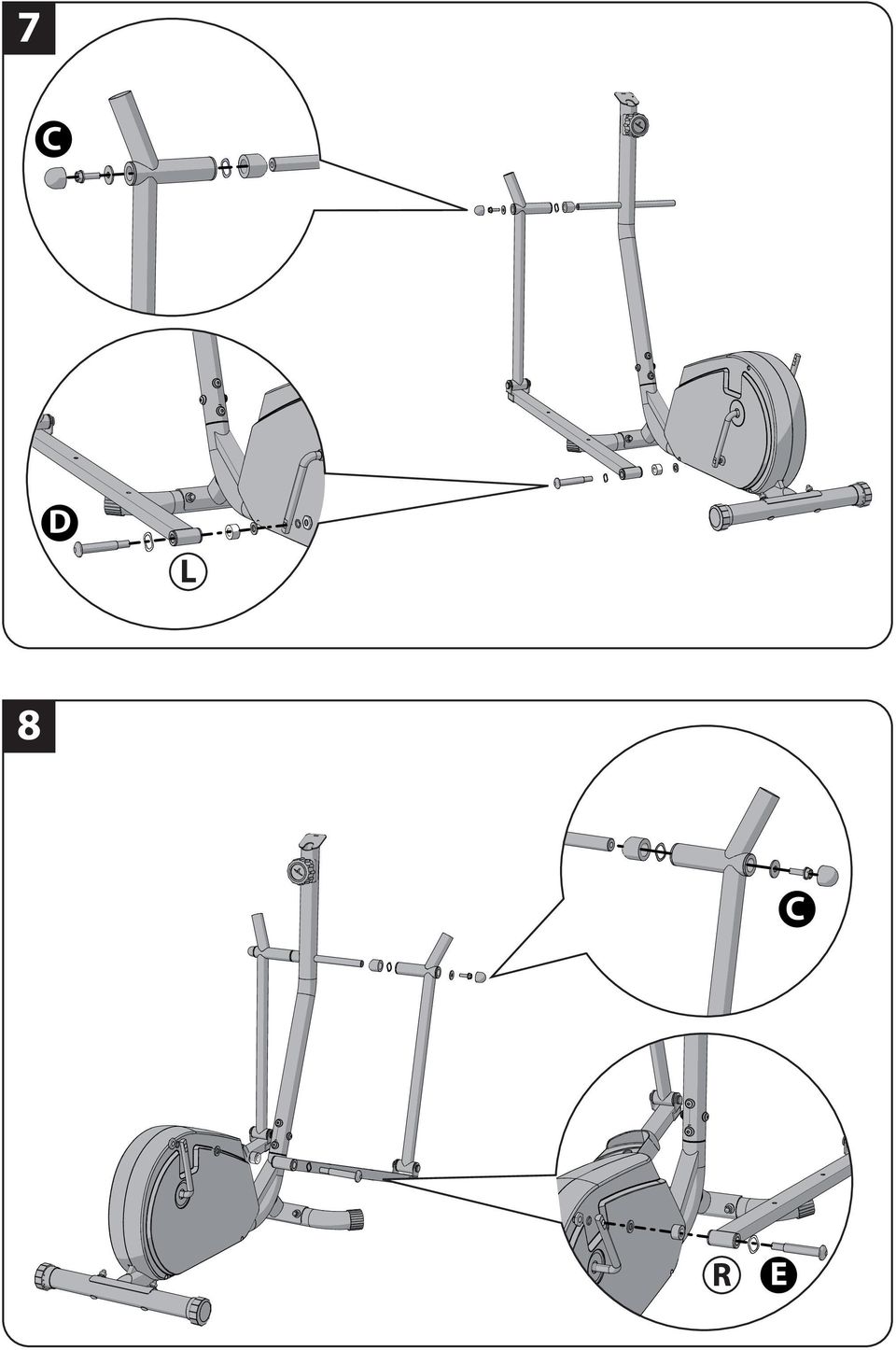 7

C

D

L

8

C

R

E