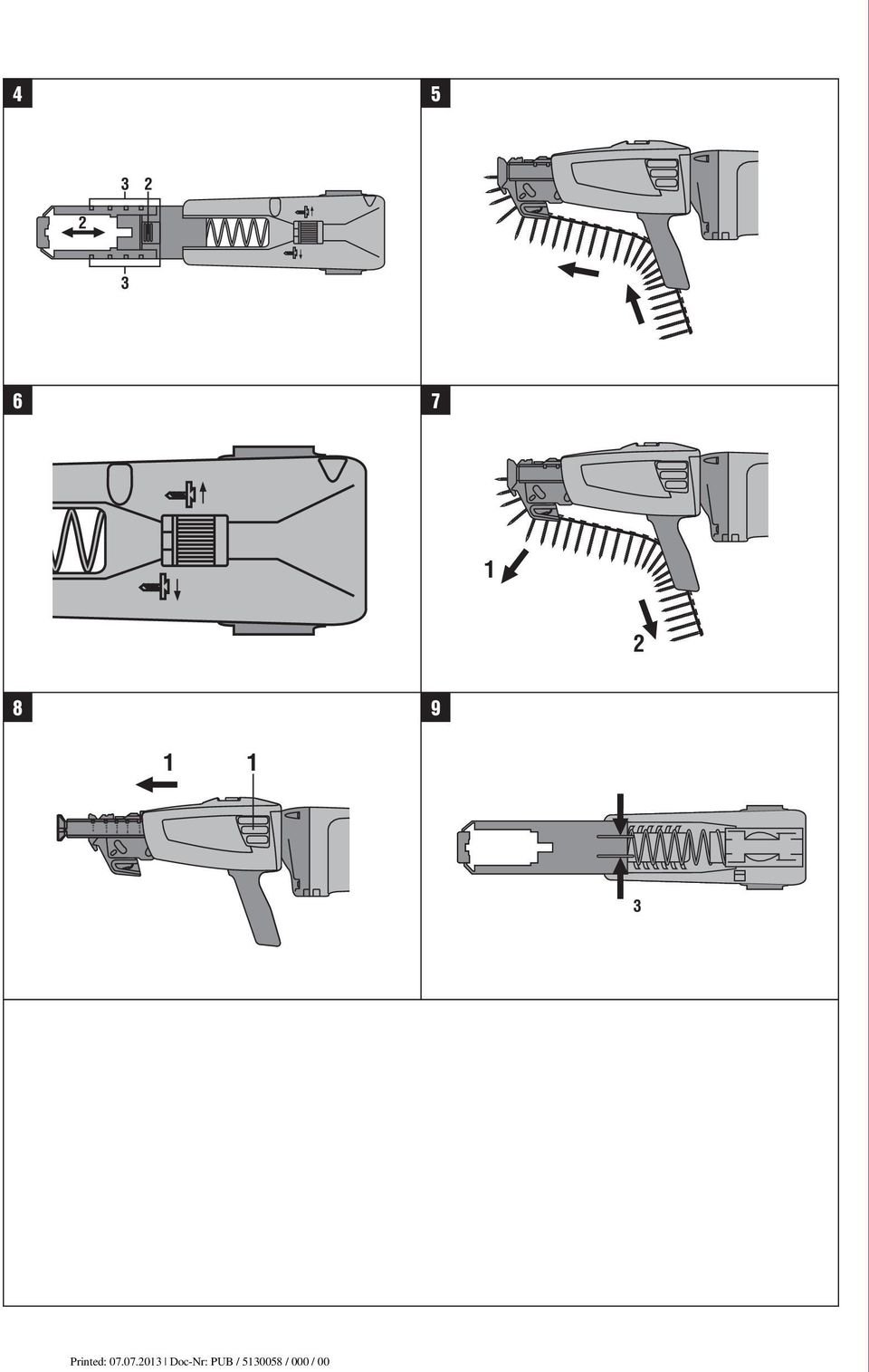 4

3 2

2

3

5

6

7

1

2

8

1 1

9

3

Printed: 07.07.2013 | Doc-Nr: PUB / 5130058 / 000 / 00