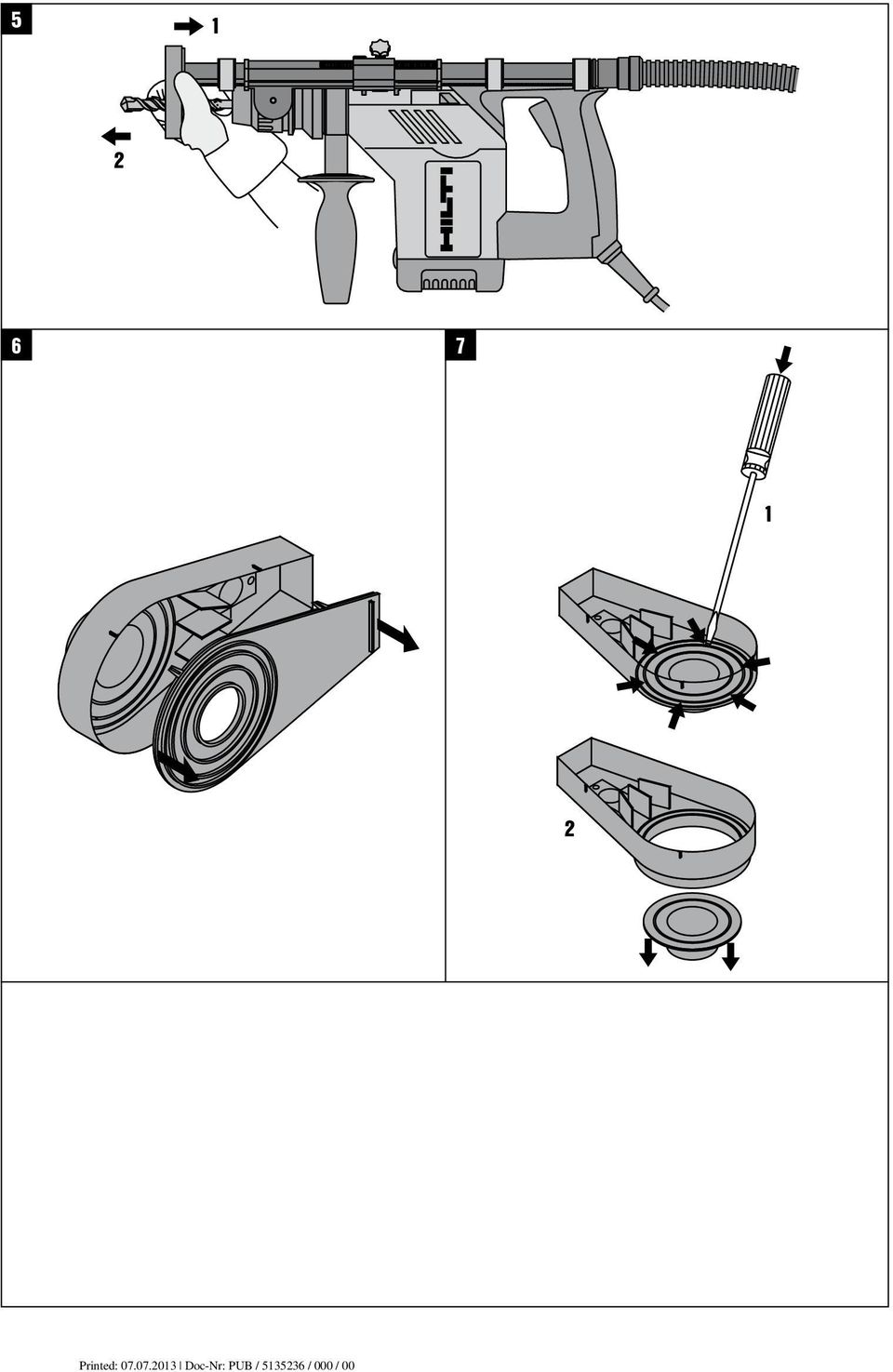 5

1

2

HILTI

6

7

1

2

Printed: 07.07.2013 | Doc-Nr: PUB / 5135236 / 000 / 00