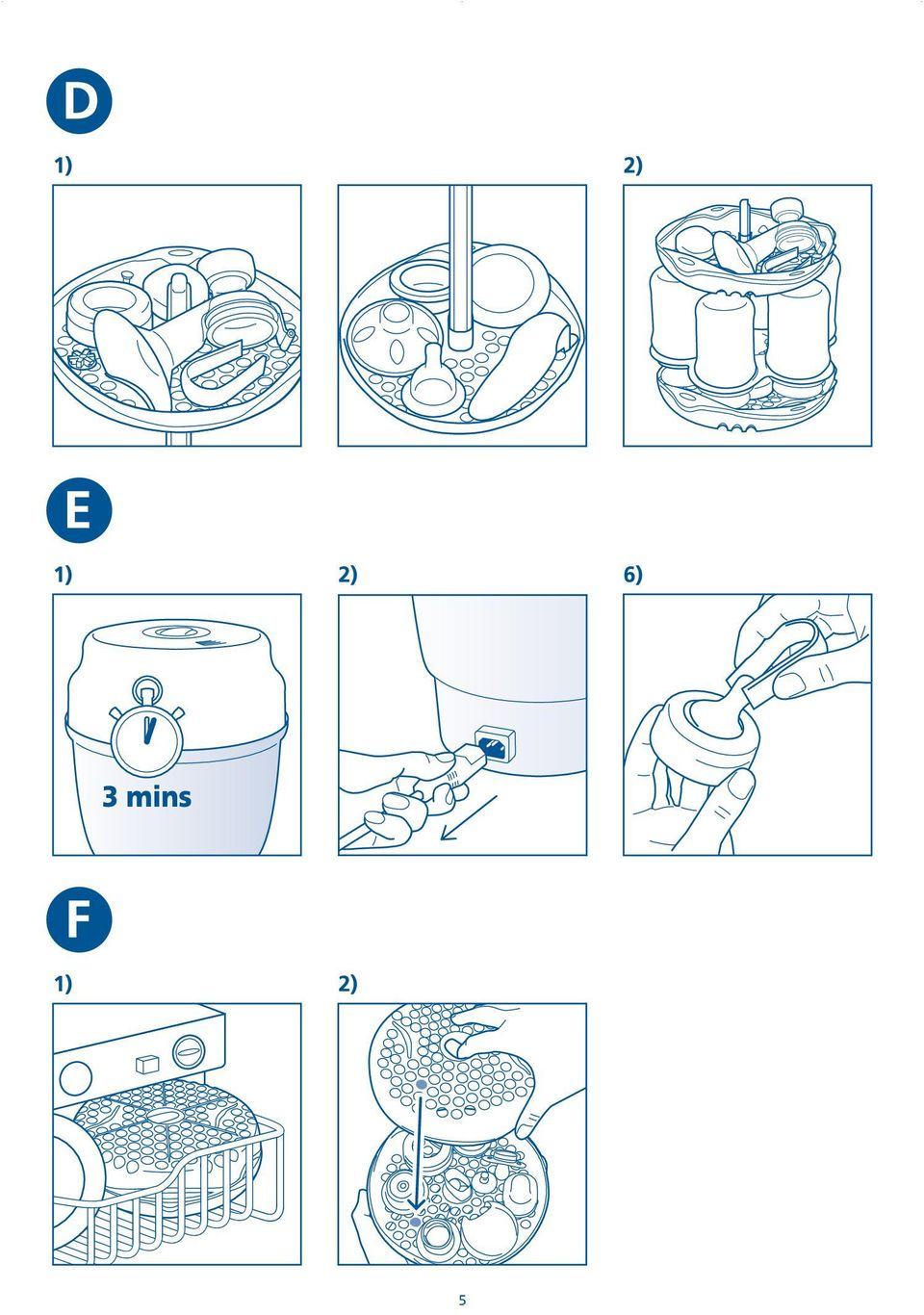 D

1)

2)

E

1)

2)

6)

3 mins

F

1)

2)

5