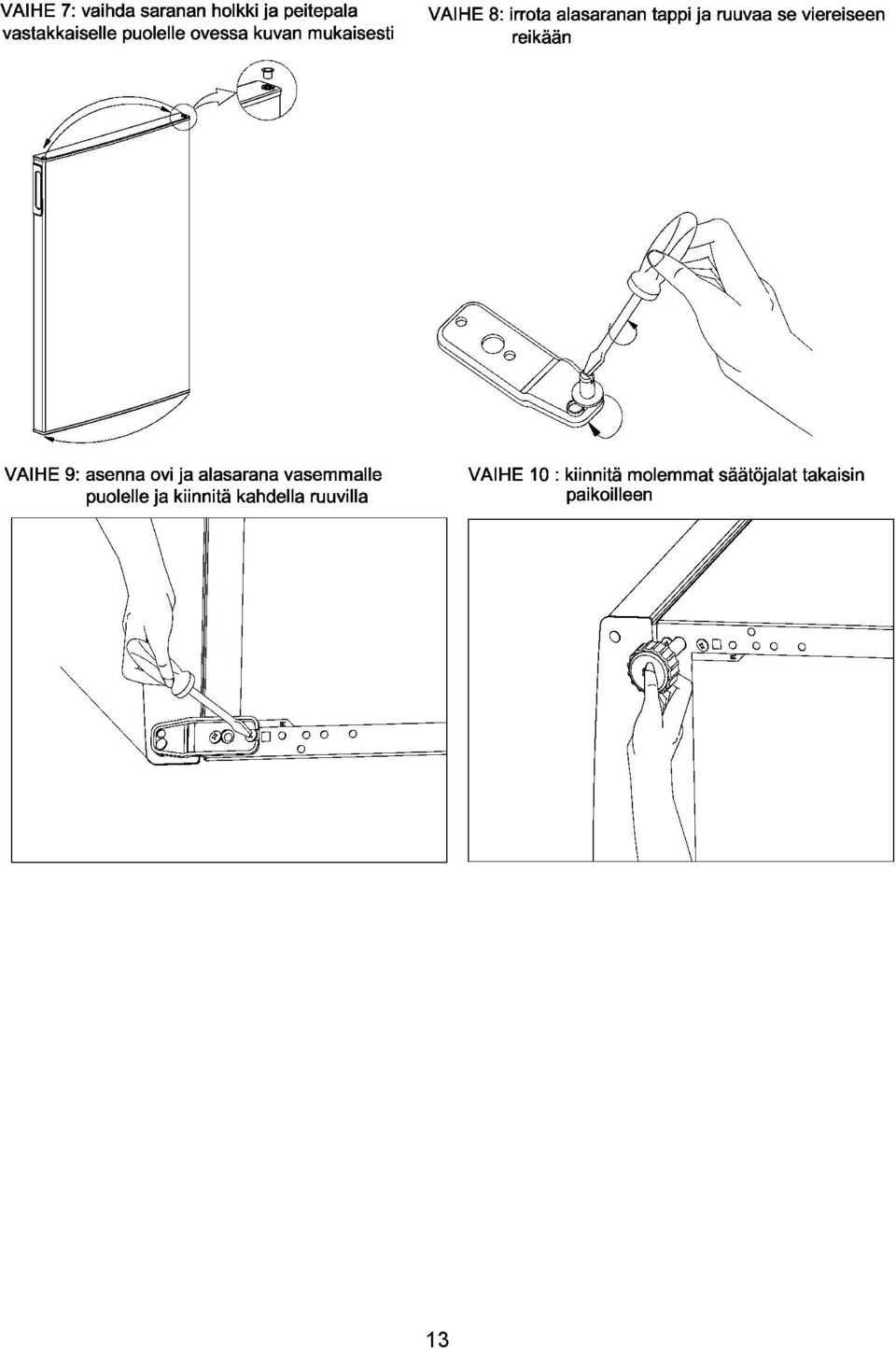 VAIHE 7: vaihda saranan holkki ja peitepala vastakkaiselle puolelle ovessa kuvan mukaisesti

VAIHE 8: irrota alasaranan tappi ja ruuvaa se viereiseen reikään

VAIHE 9: asenna ovi ja alasarana vasemmalle puolelle ja kiinnitä kahdella ruuvilla

VAIHE 10 : kiinnitä molemmat säätöjalat takaisin paikoilleen

13