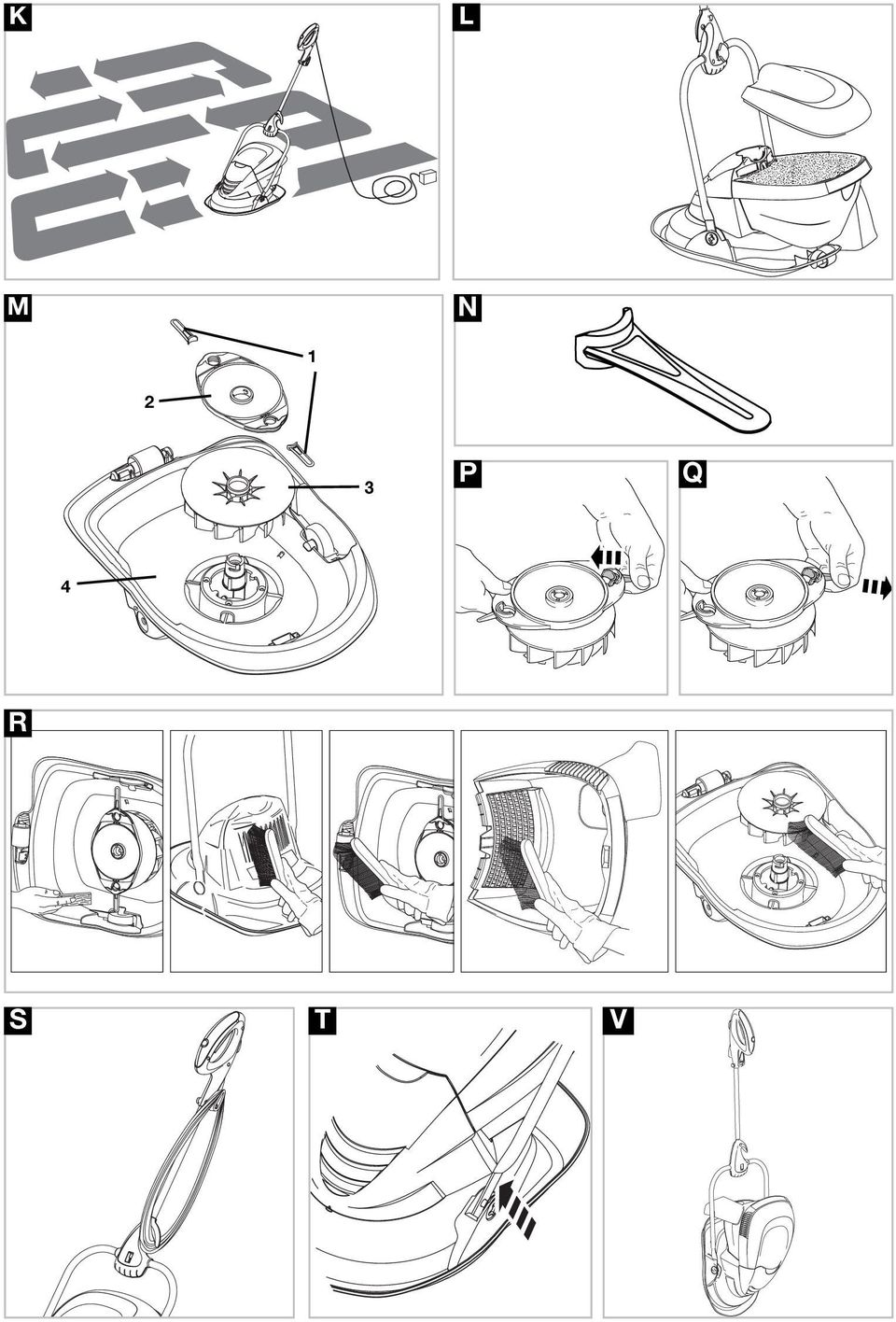 K

L

M

1

2

3

4

N

P

Q

R

S

T

V