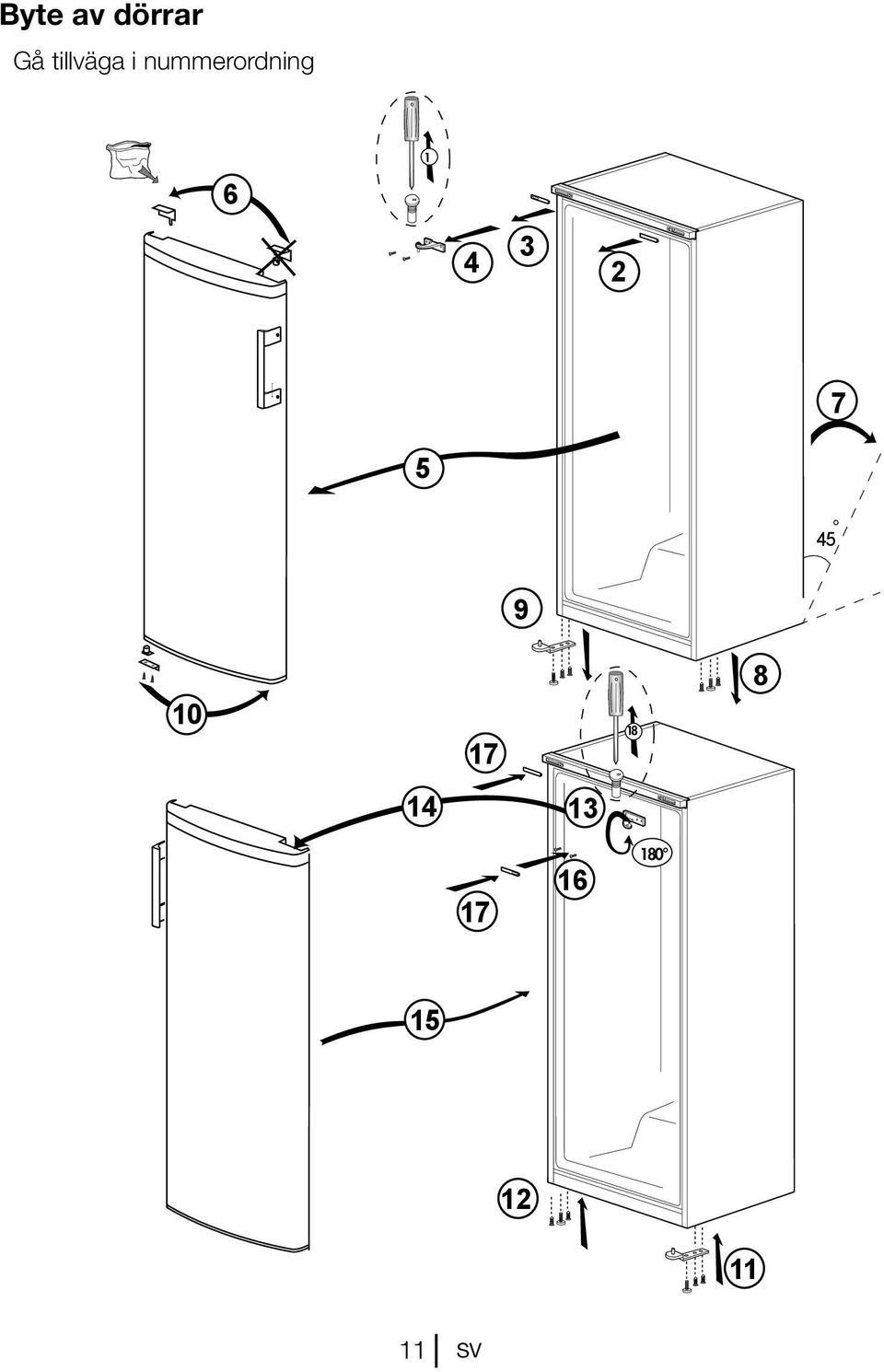 Byte av dörrar

Gå tillväga i nummerordning

1

6

4

3

2

7

5

45°

9

8

10

17

18

14

13

180°

16

17

15

12

11

11 SV