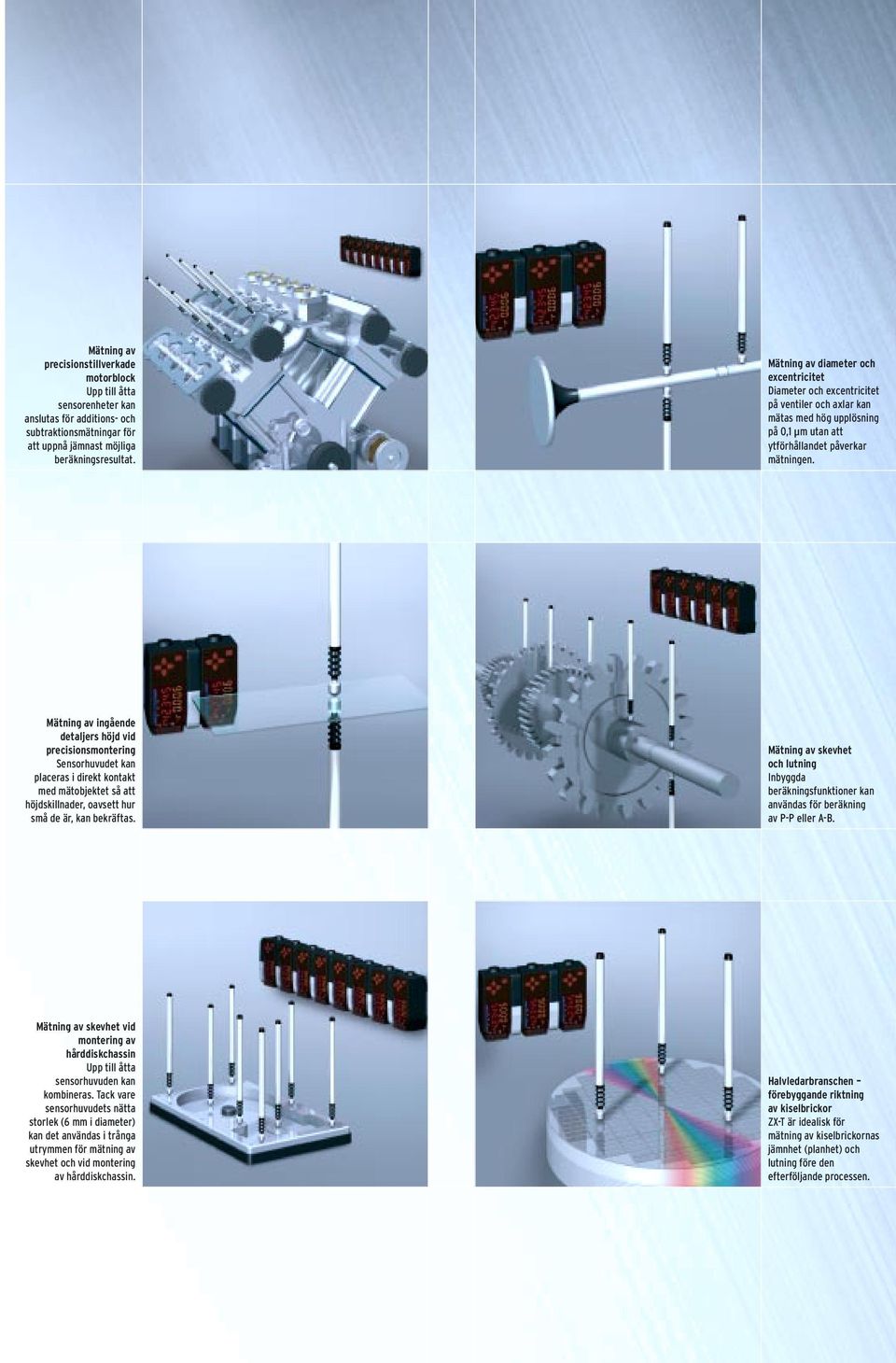 Mätning av precisionstillverkade motorblock
Upp till åtta sensorenheter kan anslutas för additions- och subtraktionsmätningar för att uppnå jämnast möjliga beräkningsresultat.

Mätning av diameter och excentricitet
Diameter och excentricitet på ventiler och axlar kan mätas med hög upplösning på 0,1 µm utan att ytförhållandet påverkar mätningen.

Mätning av ingående detaljers höjd vid precisionsmontering
Sensorhuvudet kan placeras i direkt kontakt med mätobjektet så att höjdskillnader, oavsett hur små de är, kan bekräftas.

Mätning av skevhet och lutning
Inbyggda beräkningsfunktioner kan användas för beräkning av P-P eller A-B.

Mätning av skevhet vid montering av hårddiskchassin
Upp till åtta sensorhuvuden kan kombineras. Tack vare sensorhuvudets nätta storlek (6 mm i diameter) kan det användas i trånga utrymmen för mätning av skevhet och vid montering av hårddiskchassin.

Halvledarbranschen – förebyggande riktning av kiselbrickor
ZX-T är idealisk för mätning av kiselbrickornas jämnhet (planhet) och lutning före den efterföljande processen.