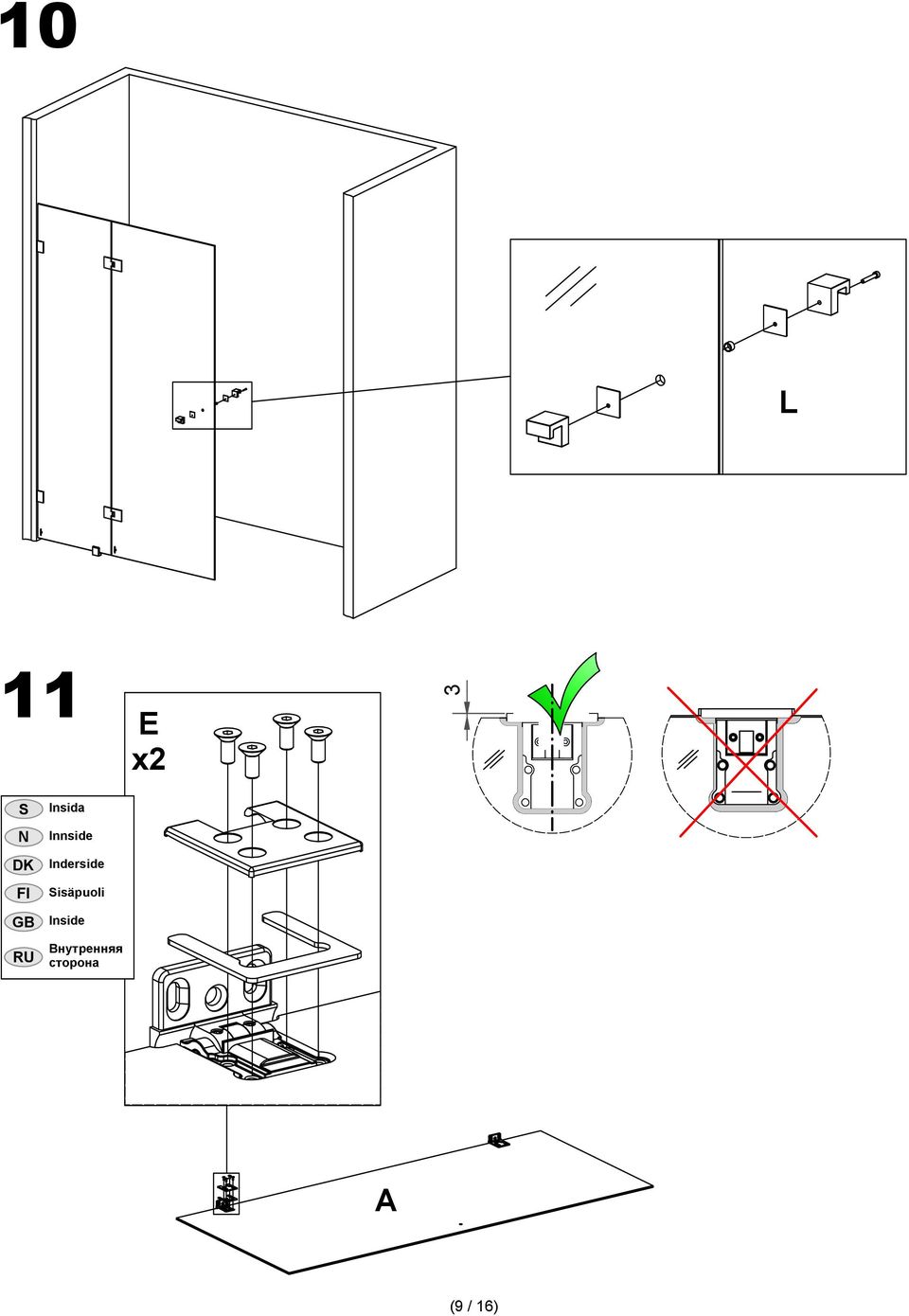 10

L

11

E
x2

3

| | |
|---|---|
| S | Insida |
| N | Innside |
| DK | Inderside |
| FI | Sisäpuoli |
| GB | Inside |
| RU | Внутренняя сторона |

A

(9 / 16)