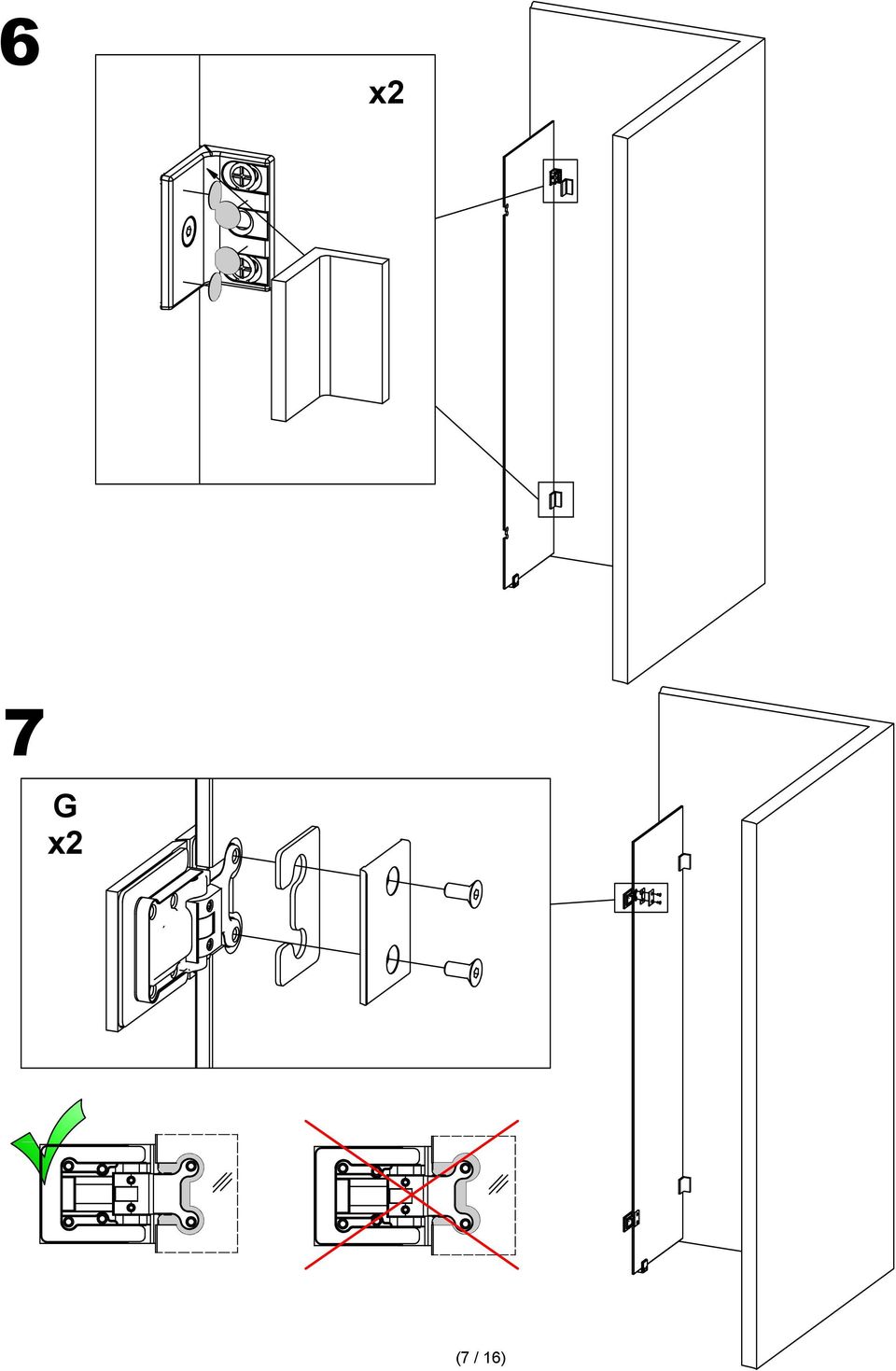 6

x2

7

G
x2

(7 / 16)