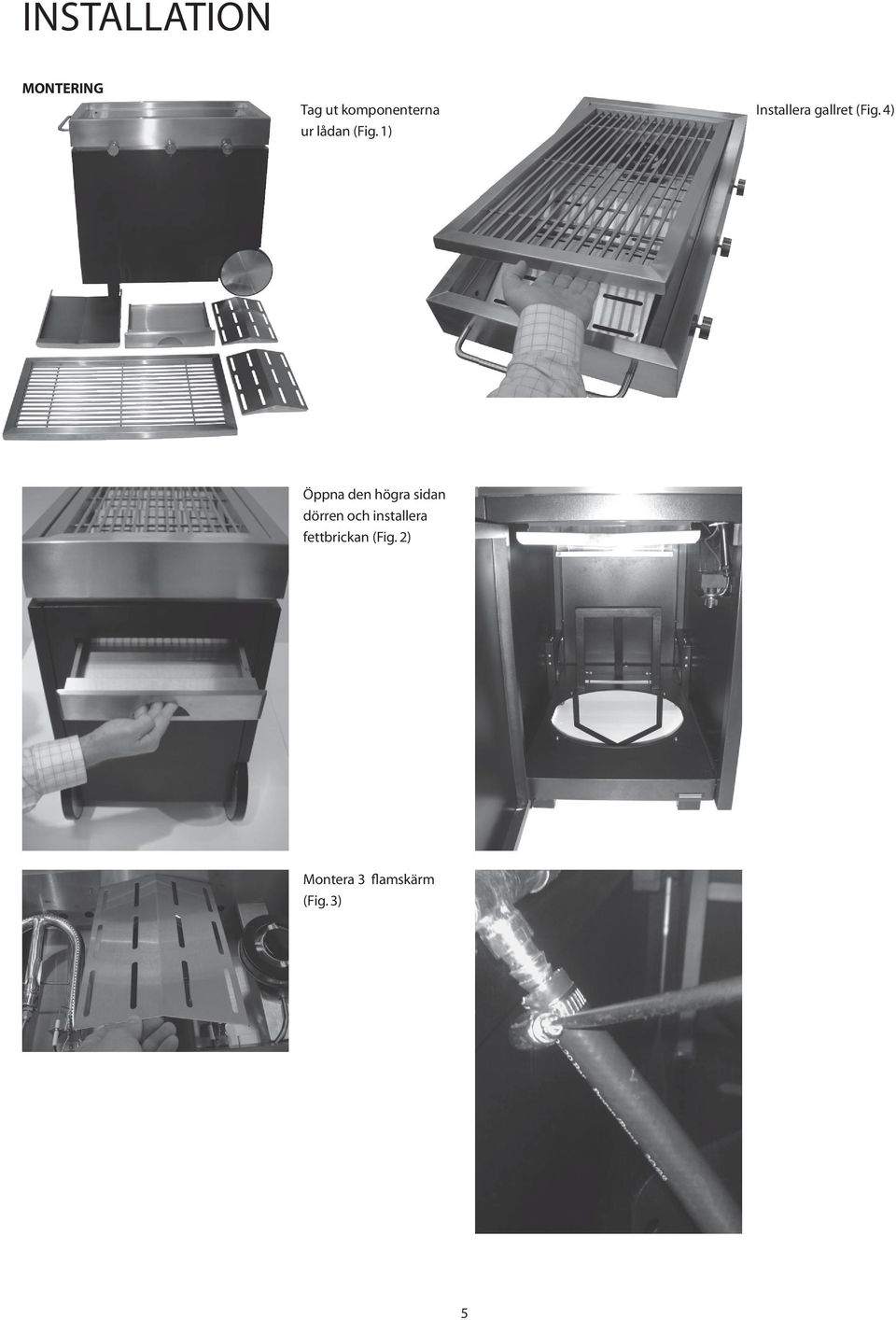 INSTALLATION

MONTERING

Tag ut komponenterna ur lådan (Fig. 1)

Installera gallret (Fig. 4)

Öppna den högra sidan dörren och installera fettbrickan (Fig. 2)

Montera 3 flamskärm (Fig. 3)

5