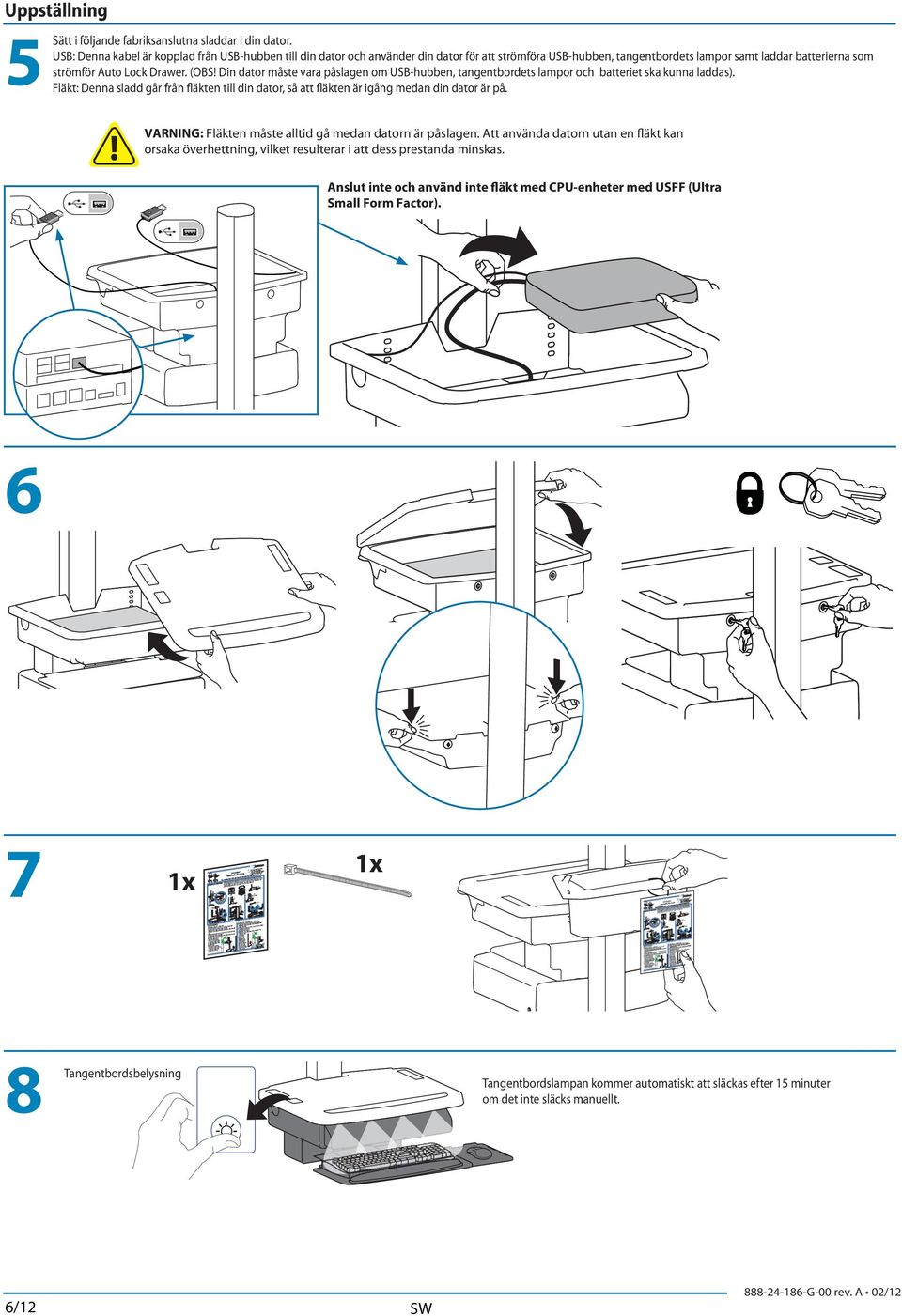 Uppställning

5

Sätt i följande fabriksanslutna sladdar i din dator.
USB: Denna kabel är kopplad från USB-hubben till din dator och använder din dator för att strömföra USB-hubben, tangentbordets lampor samt laddar batterierna som strömför Auto Lock Drawer. (OBS! Din dator måste vara påslagen om USB-hubben, tangentbordets lampor och batteriet ska kunna laddas).
Fläkt: Denna sladd går från fläkten till din dator, så att fläkten är igång medan din dator är på.

VARNING: Fläkten måste alltid gå medan datorn är påslagen. Att använda datorn utan en fläkt kan orsaka överhettning, vilket resulterar i att dess prestanda minskas.

Anslut inte och använd inte fläkt med CPU-enheter med USFF (Ultra Small Form Factor).

6

7

1x

1x

8

Tangentbordsbelysning

Tangentbordslampan kommer automatiskt att släckas efter 15 minuter om det inte släcks manuellt.

6/12

SW

888-24-186-G-00 rev. A • 02/12