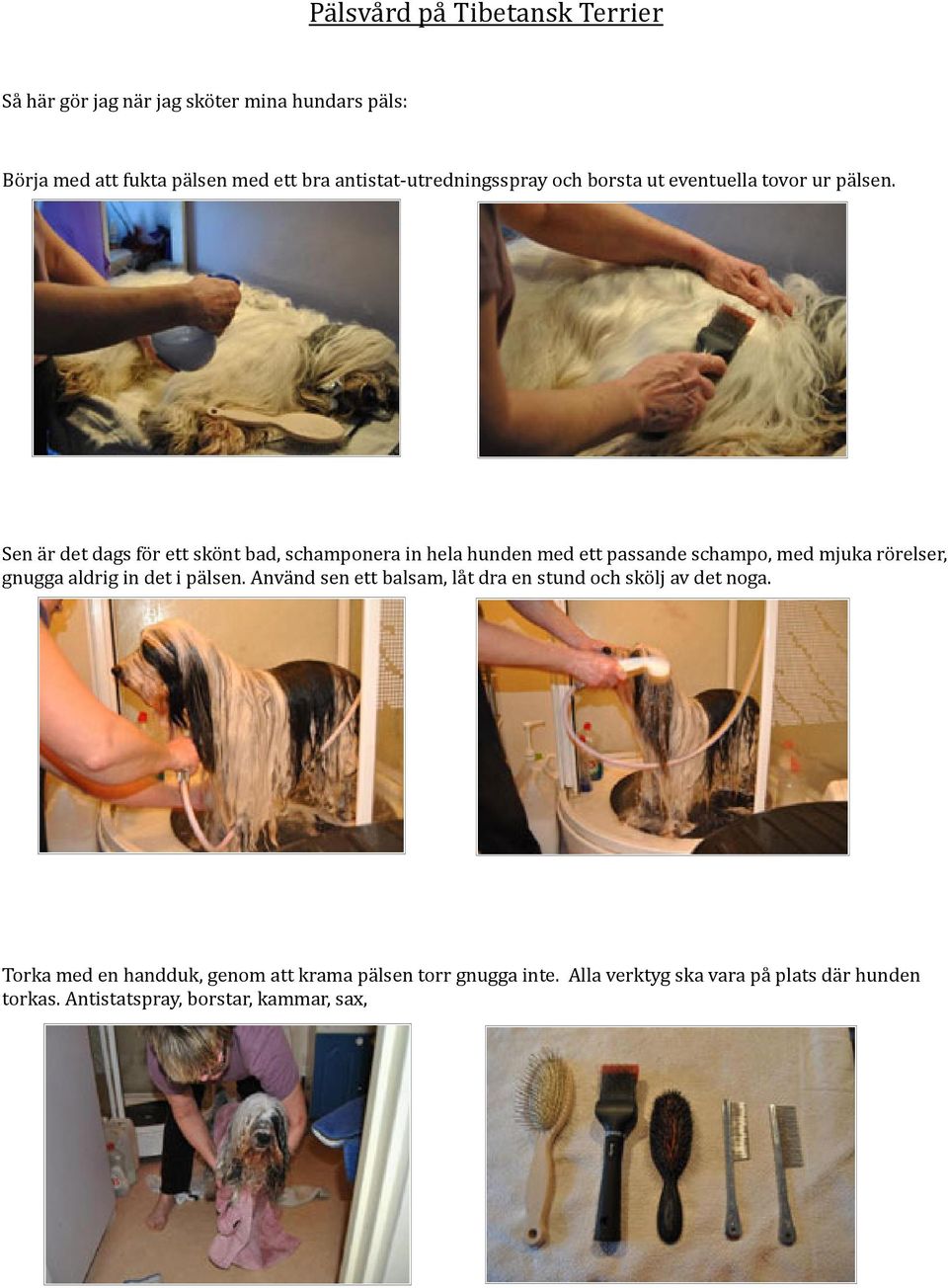 Pälsvård på Tibetansk Terrier

Så här gör jag när jag sköter mina hundars päls:

Börja med att fukta pälsen med ett bra antistat-utredningsspray och borsta ut eventuella tovor ur pälsen.

Sen är det dags för ett skönt bad, schamponera in hela hunden med ett passande schampo, med mjuka rörelser, gnugga aldrig in det i pälsen. Använd sen ett balsam, låt dra en stund och skölj av det noga.

Torka med en handduk, genom att krama pälsen torr gnugga inte. Alla verktyg ska vara på plats där hunden torkas. Antistatspray, borstar, kammar, sax,