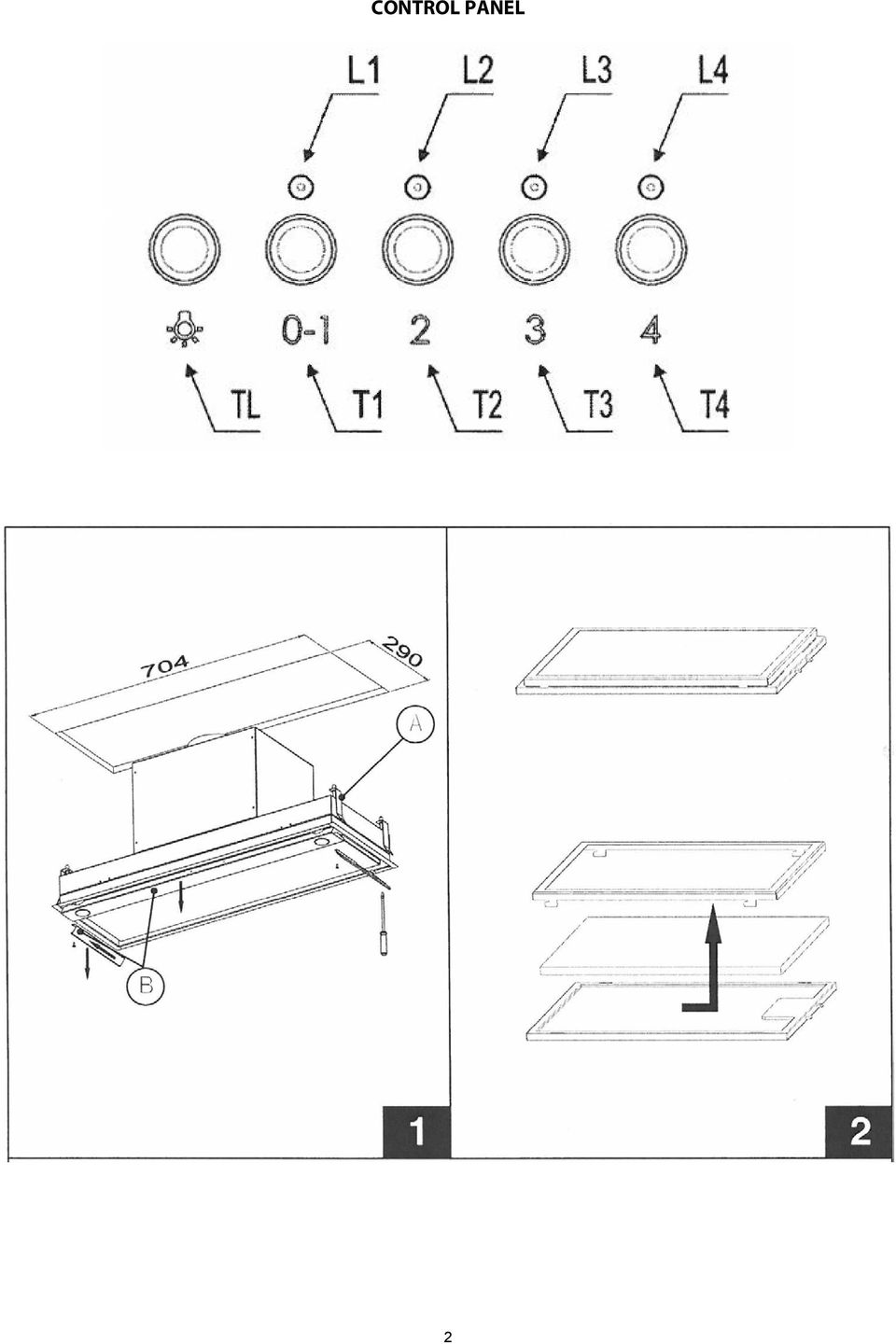 CONTROL PANEL

L1 L2 L3 L4

0-1 2 3 4

TL T1 T2 T3 T4

704

290

A

B

1

2

2