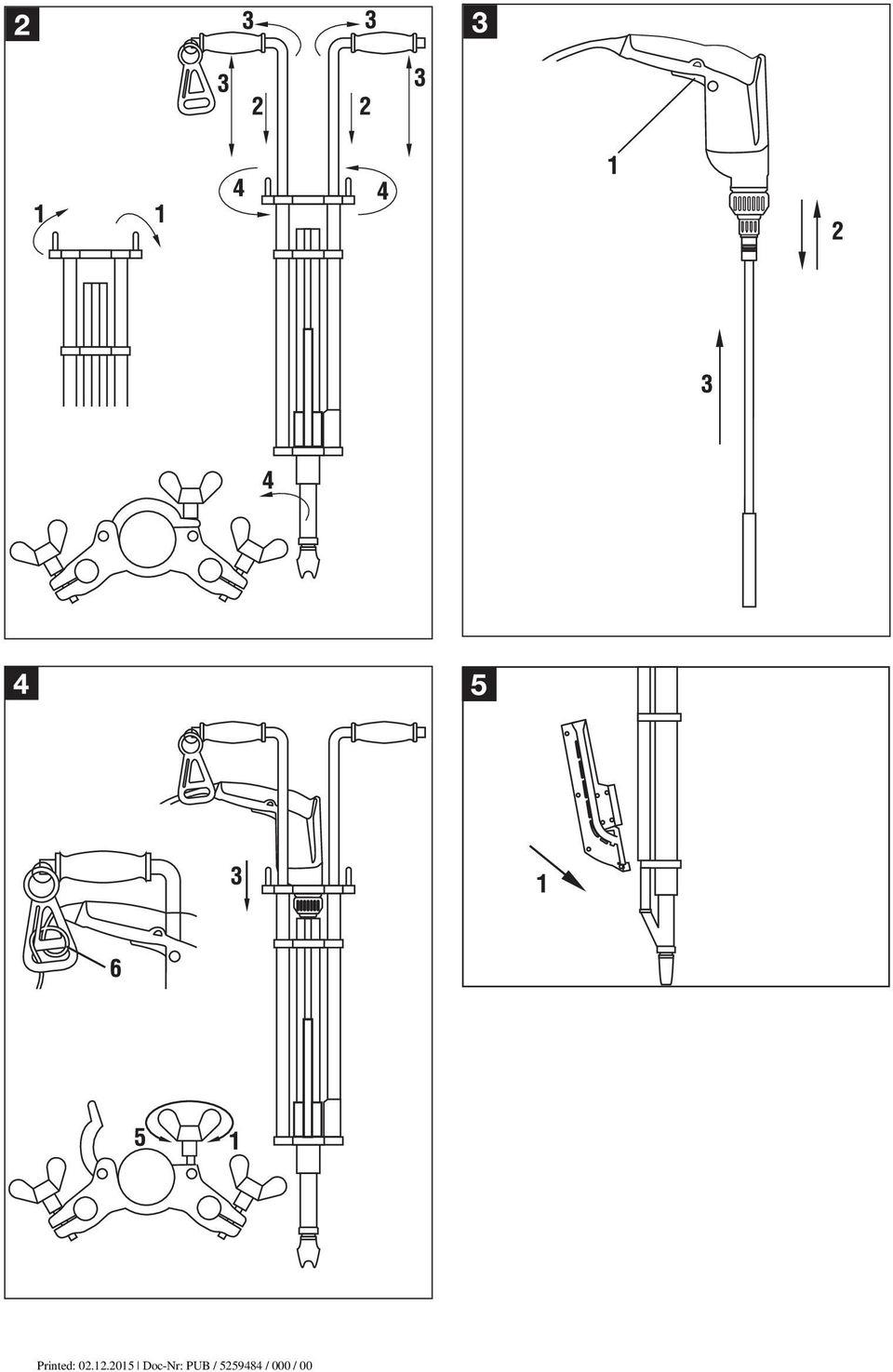 2

3 3
3 2 2 3
1 1
4 4
4

3

1
2
3

4

3
6
5 1

5

1

Printed: 02.12.2015 | Doc-Nr: PUB / 5259484 / 000 / 00