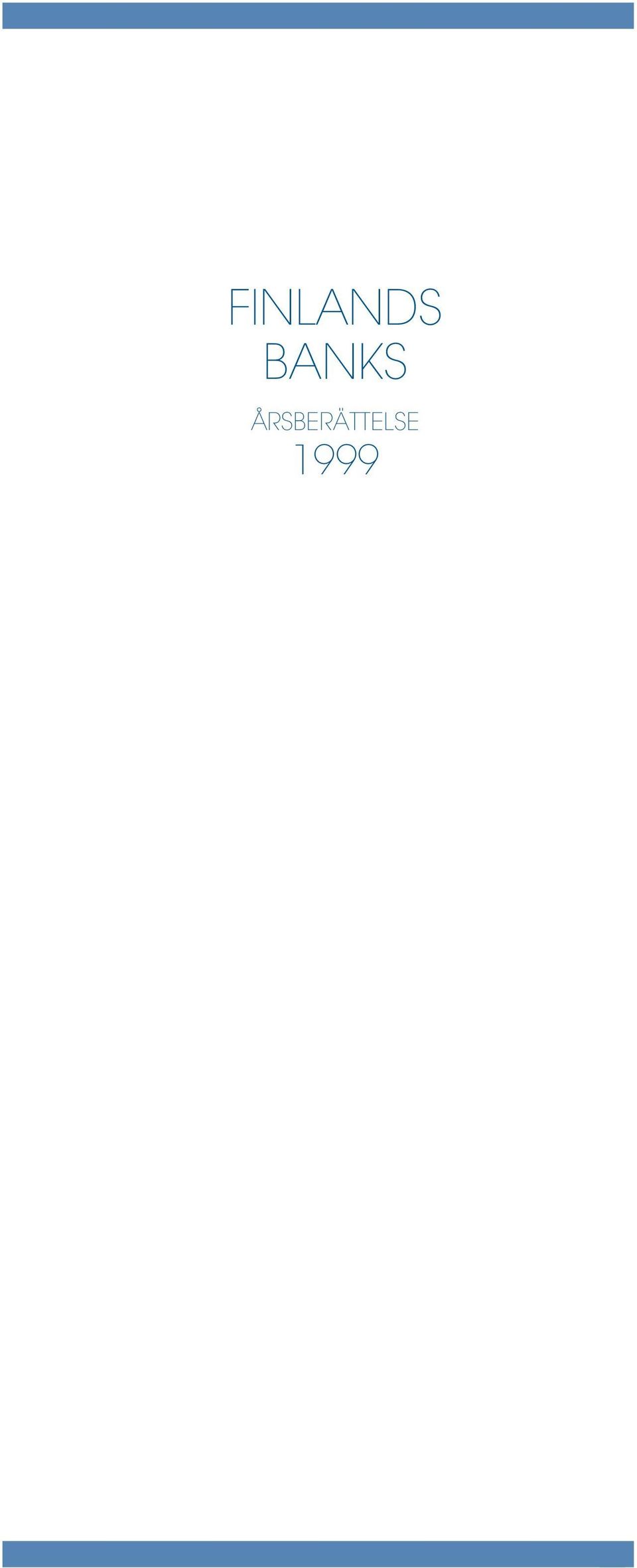 FINLANDS
BANKS

ÅRSBERÄTTELSE
1999