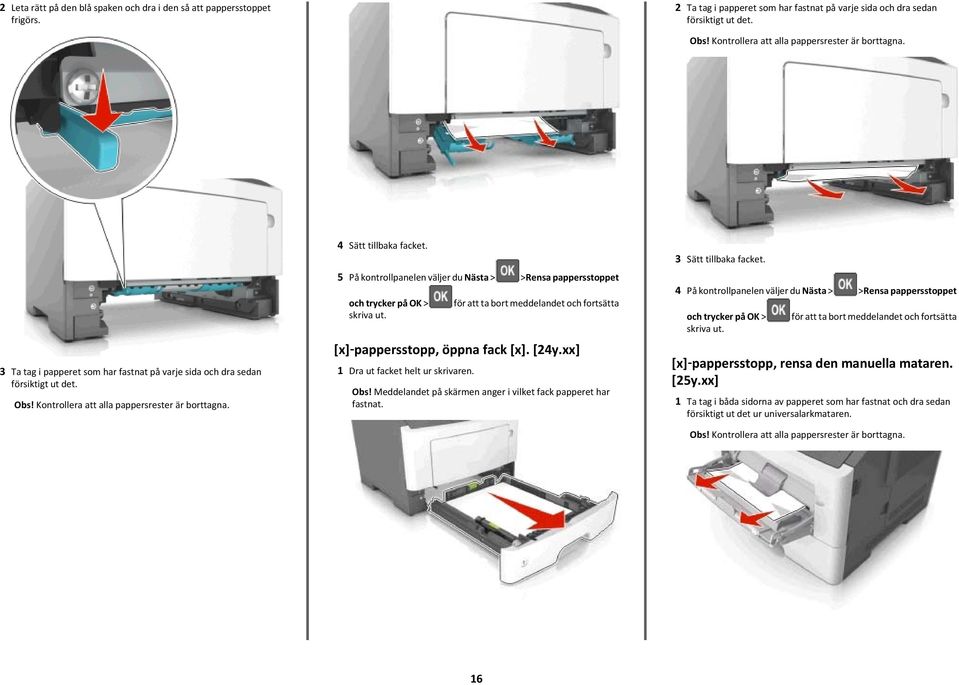 2 Leta rätt på den blå spaken och dra i den så att pappersstoppet frigörs.

3 Ta tag i papperet som har fastnat på varje sida och dra sedan försiktigt ut det.

Obs! Kontrollera att alla pappersrester är borttagna.

4 Sätt tillbaka facket.

5 På kontrollpanelen väljer du Nästa > OK >Rensa pappersstoppet och trycker på OK > OK för att ta bort meddelandet och fortsätta skriva ut.

[x]-pappersstopp, öppna fack [x]. [24y.xx]

1 Dra ut facket helt ur skrivaren.

Obs! Meddelandet på skärmen anger i vilket fack papperet har fastnat.

2 Ta tag i papperet som har fastnat på varje sida och dra sedan försiktigt ut det.

Obs! Kontrollera att alla pappersrester är borttagna.

3 Sätt tillbaka facket.

4 På kontrollpanelen väljer du Nästa > OK >Rensa pappersstoppet och trycker på OK > OK för att ta bort meddelandet och fortsätta skriva ut.

[x]-pappersstopp, rensa den manuella mataren. [25y.xx]

1 Ta tag i båda sidorna av papperet som har fastnat och dra sedan försiktigt ut det ur universalarkmataren.

Obs! Kontrollera att alla pappersrester är borttagna.

16