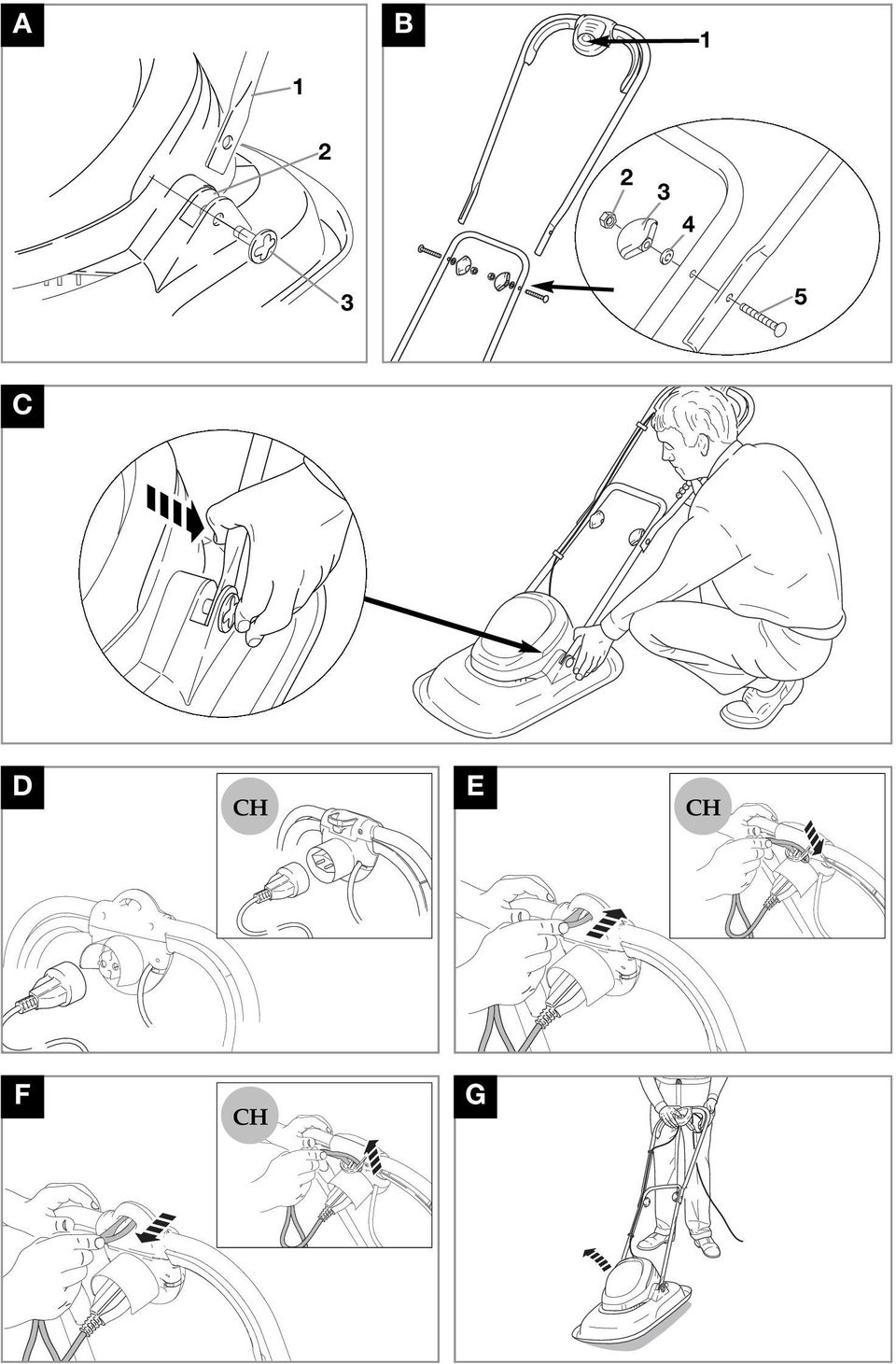 A
1
2
3

B
1
2
3
4
5

C

D
CH

E
CH

F
CH

G