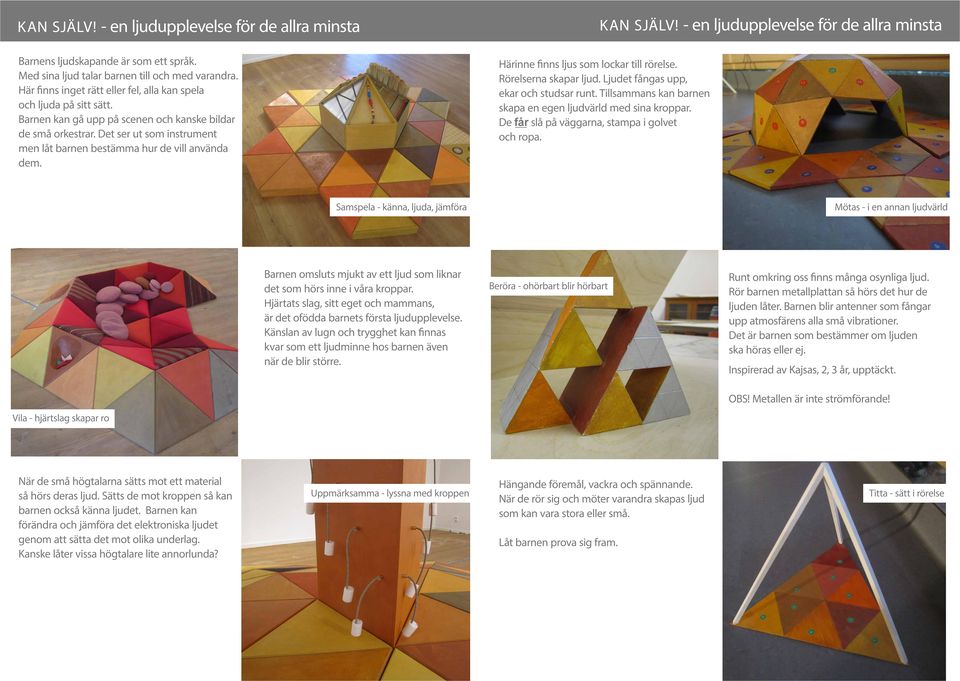 KAN SJÄLV! - en ljudupplevelse för de allra minsta

Barnens ljudskapande är som ett språk. Med sina ljud talar barnen till och med varandra. Här finns inget rätt eller fel, alla kan spela och ljuda på sitt sätt. Barnen kan gå upp på scenen och kanske bildar de små orkestrar. Det ser ut som instrument men låt barnen bestämma hur de vill använda dem.

Samspela - känna, ljuda, jämföra

Vila - hjärtslag skapar ro

Barnen omsluts mjukt av ett ljud som liknar det som hörs inne i våra kroppar. Hjärtats slag, sitt eget och mammans, är det ofödda barnets första ljudupplevelse. Känslan av lugn och trygghet kan finnas kvar som ett ljudminne hos barnen även när de blir större.

När de små högtalarna sätts mot ett material så hörs deras ljud. Sätts de mot kroppen så kan barnen också känna ljudet. Barnen kan förändra och jämföra det elektroniska ljudet genom att sätta det mot olika underlag. Kanske låter vissa högtalare lite annorlunda?

Uppmärksamma - lyssna med kroppen

KAN SJÄLV! - en ljudupplevelse för de allra minsta

Härinne finns ljus som lockar till rörelse. Rörelserna skapar ljud. Ljudet fångas upp, ekar och studsar runt. Tillsammans kan barnen skapa en egen ljudvärld med sina kroppar. De får slå på väggarna, stampa i golvet och ropa.

Mötas - i en annan ljudvärld

Beröra - ohörbart blir hörbart

Runt omkring oss finns många osynliga ljud. Rör barnen metallplattan så hörs det hur de ljuden låter. Barnen blir antenner som fångar upp atmosfärens alla små vibrationer. Det är barnen som bestämmer om ljuden ska höras eller ej.

Inspirerad av Kajsas, 2, 3 år, upptäckt.

OBS! Metallen är inte strömförande!

Hängande föremål, vackra och spännande. När de rör sig och möter varandra skapas ljud som kan vara stora eller små.

Låt barnen prova sig fram.

Titta - sätt i rörelse