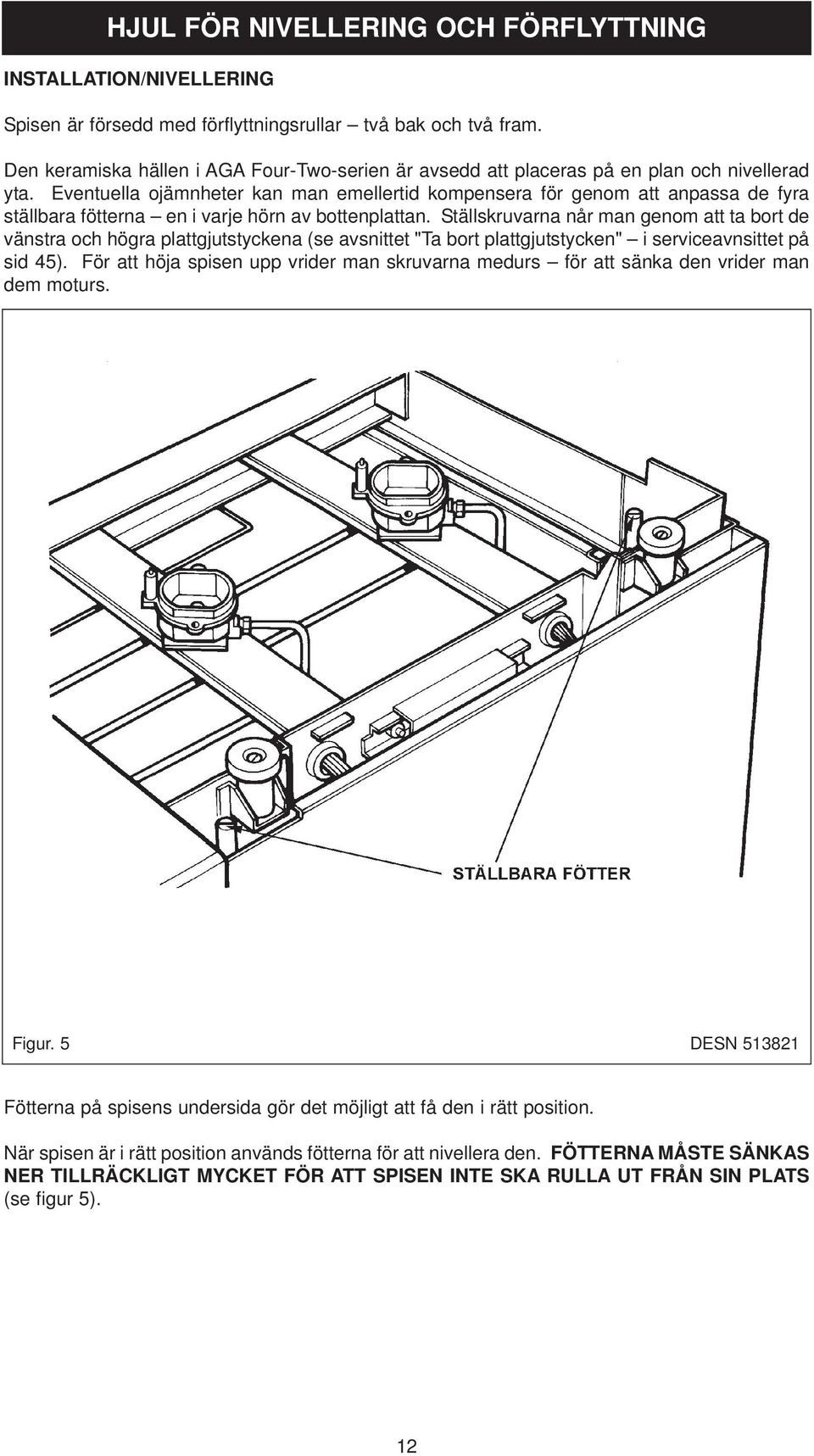 HJUL FÖR NIVELLERING OCH FÖRFLYTTNING

INSTALLATION/NIVELLERING

Spisen är försedd med förflyttningsrullar – två bak och två fram.

Den keramiska hällen i AGA Four-Two-serien är avsedd att placeras på en plan och nivellerad yta. Eventuella ojämnheter kan man emellertid kompensera för genom att anpassa de fyra ställbara fötterna – en i varje hörn av bottenplattan. Ställskruvarna når man genom att ta bort de vänstra och högra plattgjutstyckena (se avsnittet "Ta bort plattgjutstycken" – i serviceavnsittet på sid 45). För att höja spisen upp vrider man skruvarna medurs – för att sänka den vrider man dem moturs.

STÄLLBARA FÖTTER

Figur. 5

DESN 513821

Fötterna på spisens undersida gör det möjligt att få den i rätt position.

När spisen är i rätt position används fötterna för att nivellera den. FÖTTERNA MÅSTE SÄNKAS NER TILLRÄCKLIGT MYCKET FÖR ATT SPISEN INTE SKA RULLA UT FRÅN SIN PLATS (se figur 5).

12