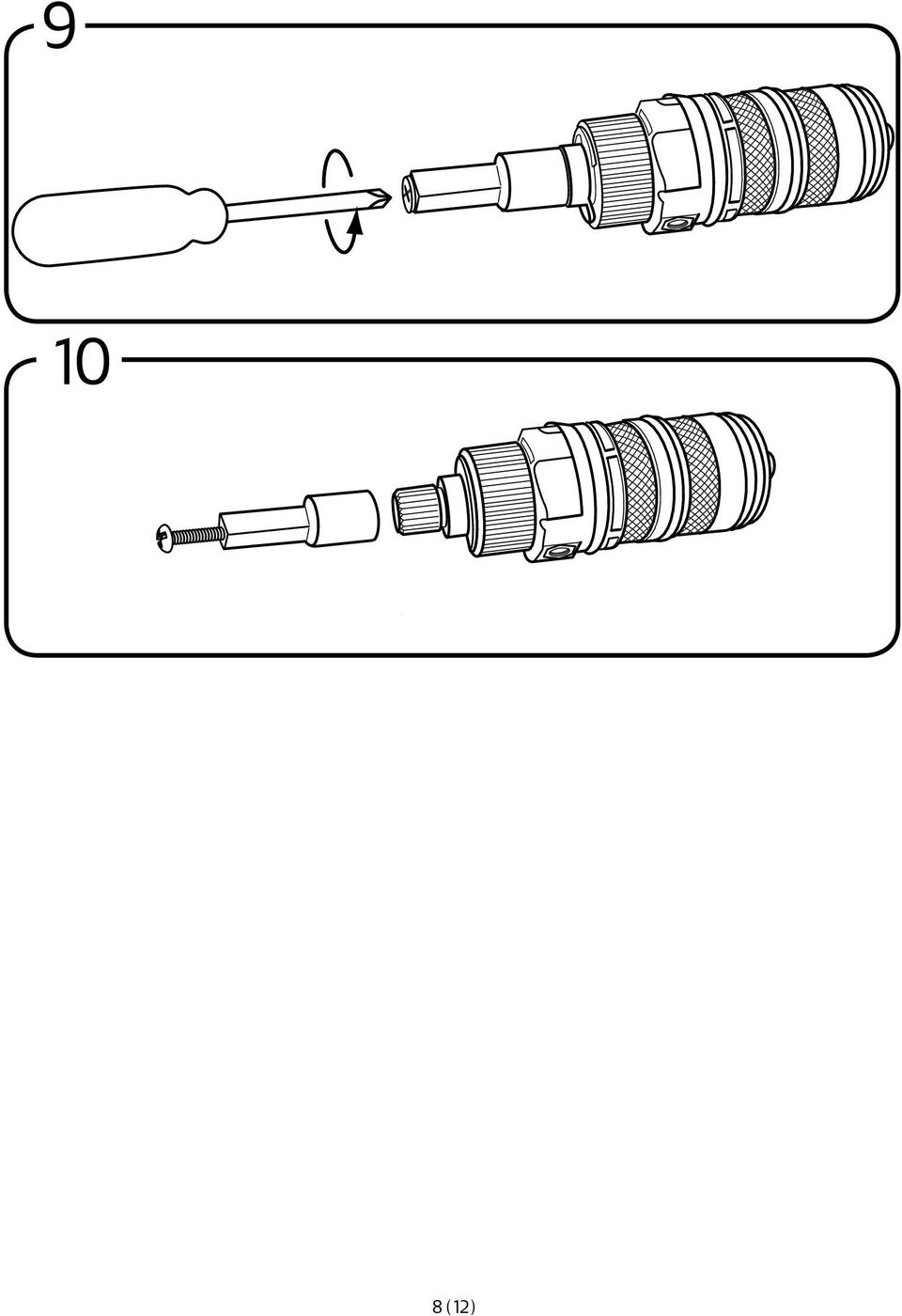 9

10

8 (12)