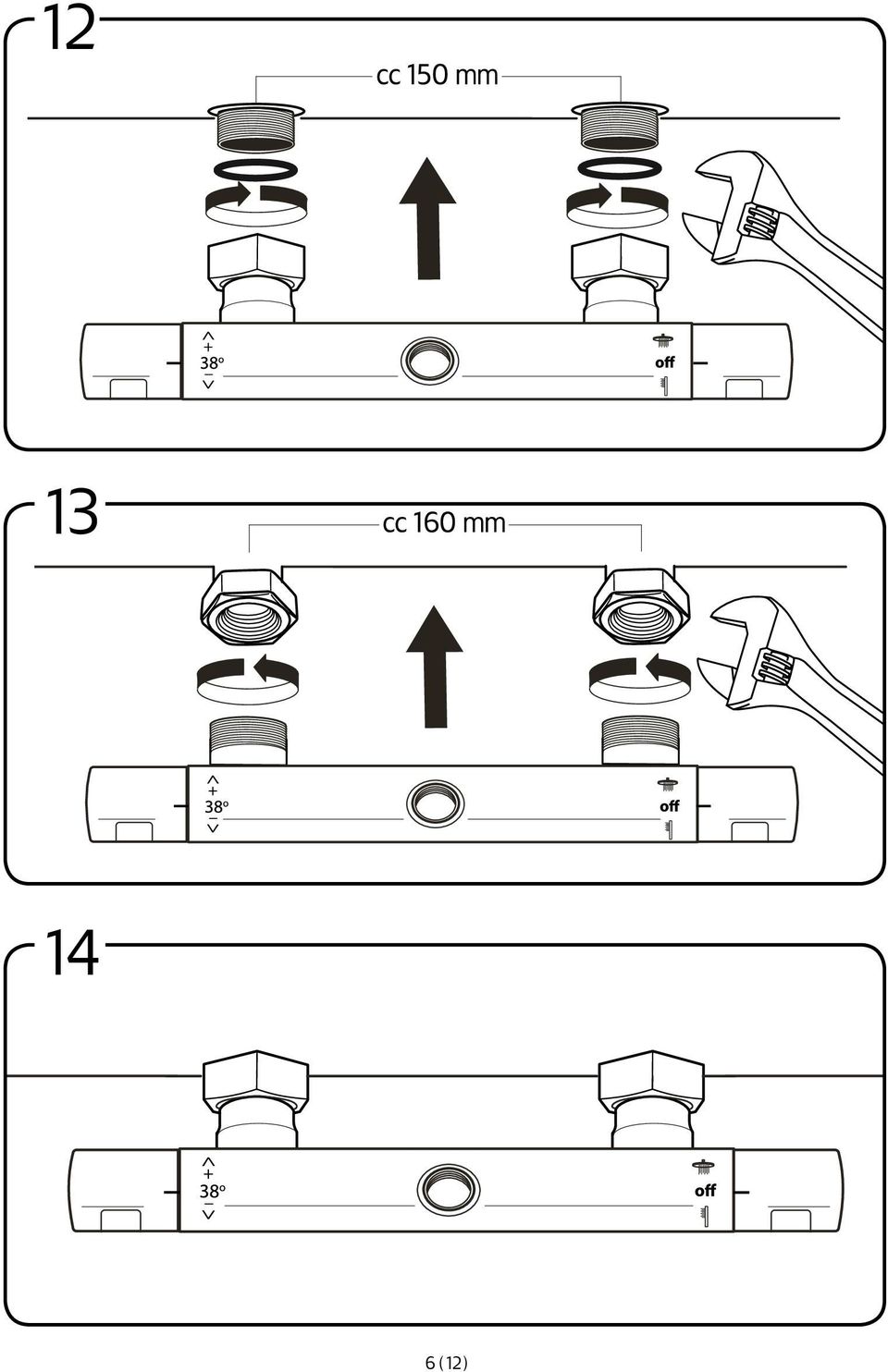 12

cc 150 mm

+
38°
−

off

13

cc 160 mm

+
38°
−

off

14

+
38°
−

off

6 (12)