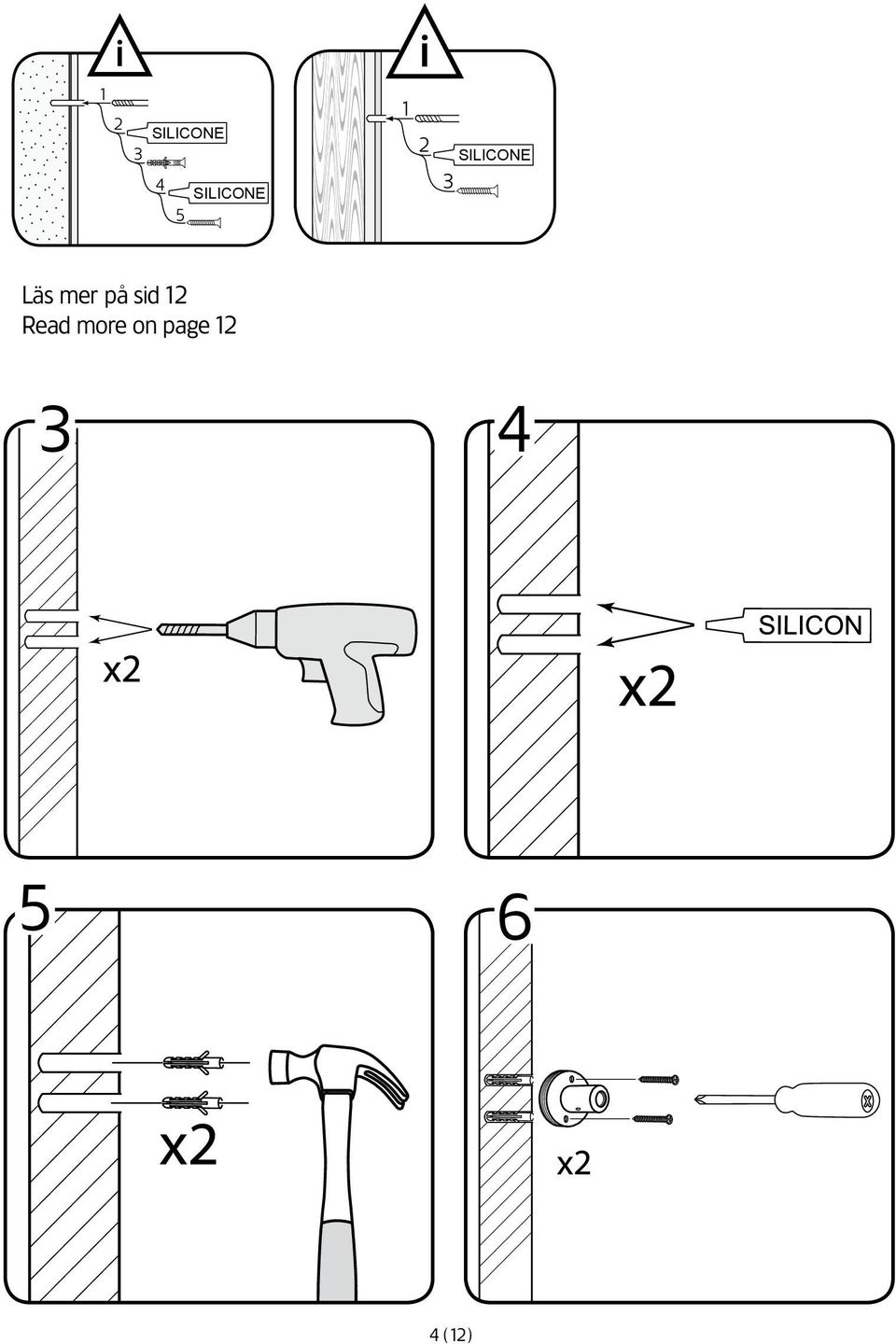 i

1
2 SILICONE
3
4 SILICONE
5

i

1
2 SILICONE
3

Läs mer på sid 12
Read more on page 12

3

x2

4

SILICON

x2

5

x2

6

x2

4 (12)