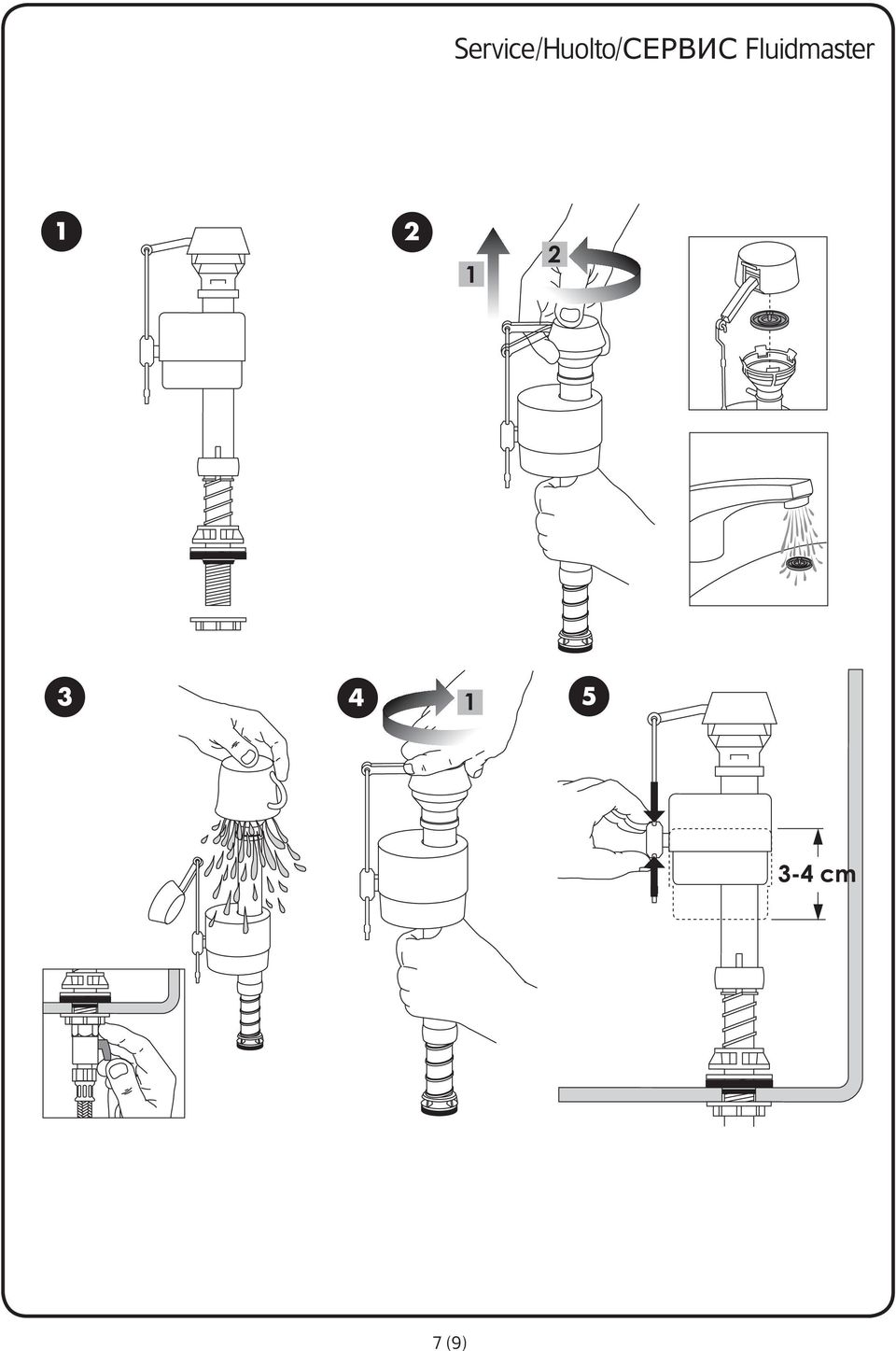 Service/Huolto/СЕРВИС Fluidmaster

1

2

1

2

3

4

1

5

3-4 cm

7 (9)