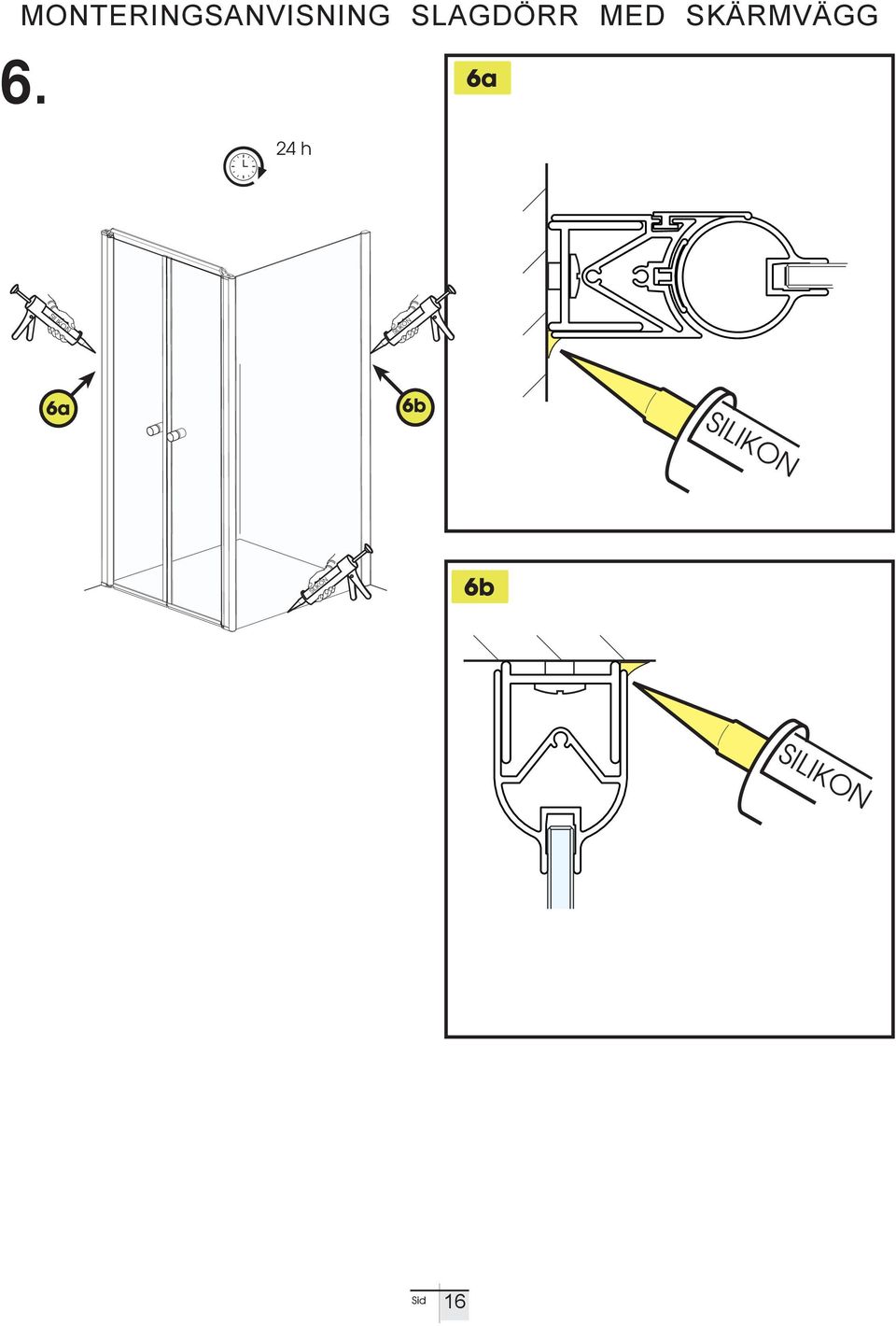 MONTERINGSANVISNING SLAGDÖRR MED SKÄRMVÄGG

6.

24 h

6a

6b

6a

SILIKON

6b

SILIKON

Sid 16