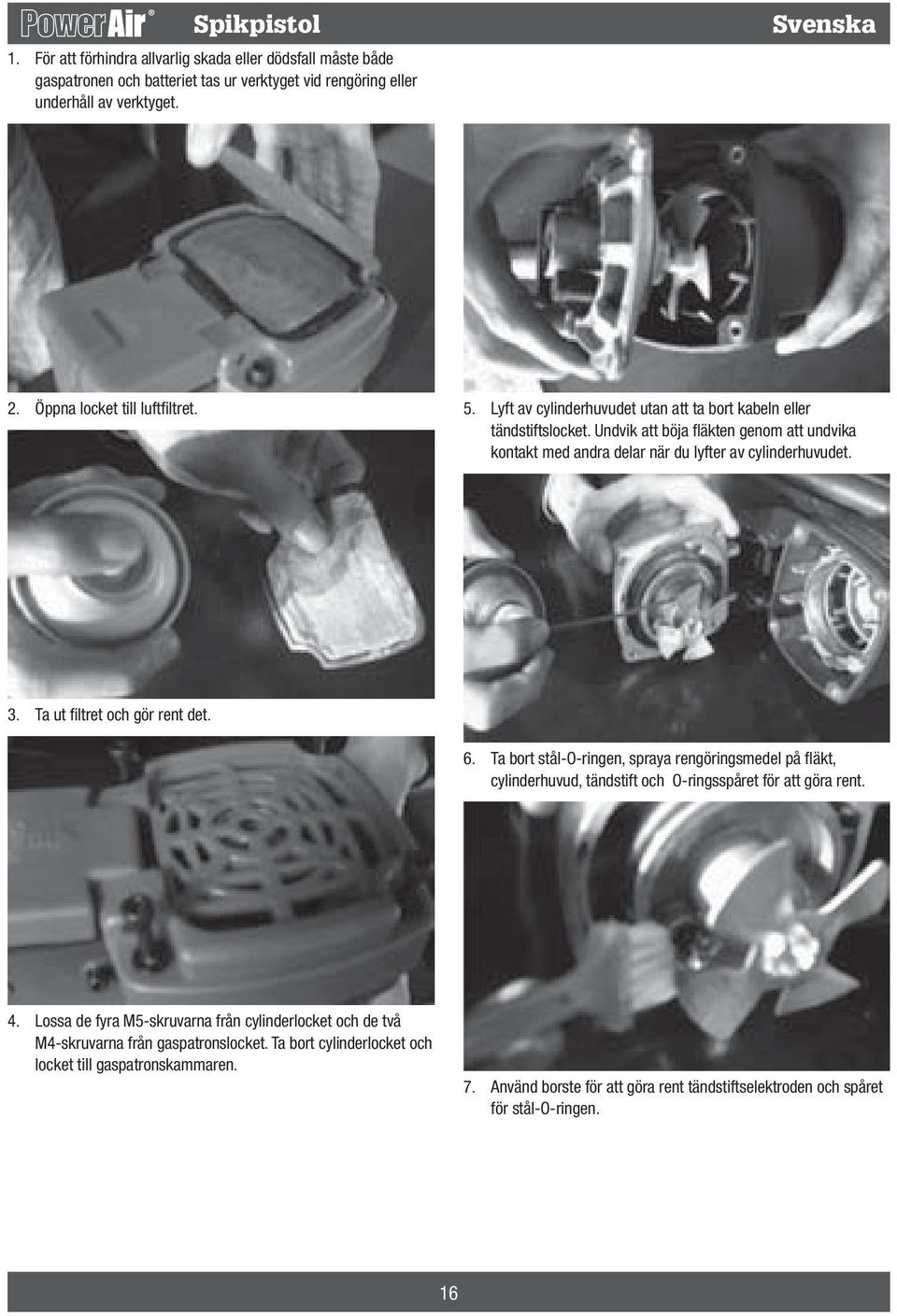 PowerAir® Spikpistol Svenska

1. För att förhindra allvarlig skada eller dödsfall måste både gaspatronen och batteriet tas ur verktyget vid rengöring eller underhåll av verktyget.

2. Öppna locket till luftfiltret.

3. Ta ut filtret och gör rent det.

4. Lossa de fyra M5-skruvarna från cylinderlocket och de två M4-skruvarna från gaspatronslocket. Ta bort cylinderlocket och locket till gaspatronskammaren.

5. Lyft av cylinderhuvudet utan att ta bort kabeln eller tändstiftslocket. Undvik att böja fläkten genom att undvika kontakt med andra delar när du lyfter av cylinderhuvudet.

6. Ta bort stål-O-ringen, spraya rengöringsmedel på fläkt, cylinderhuvud, tändstift och O-ringsspåret för att göra rent.

7. Använd borste för att göra rent tändstiftselektroden och spåret för stål-O-ringen.

16