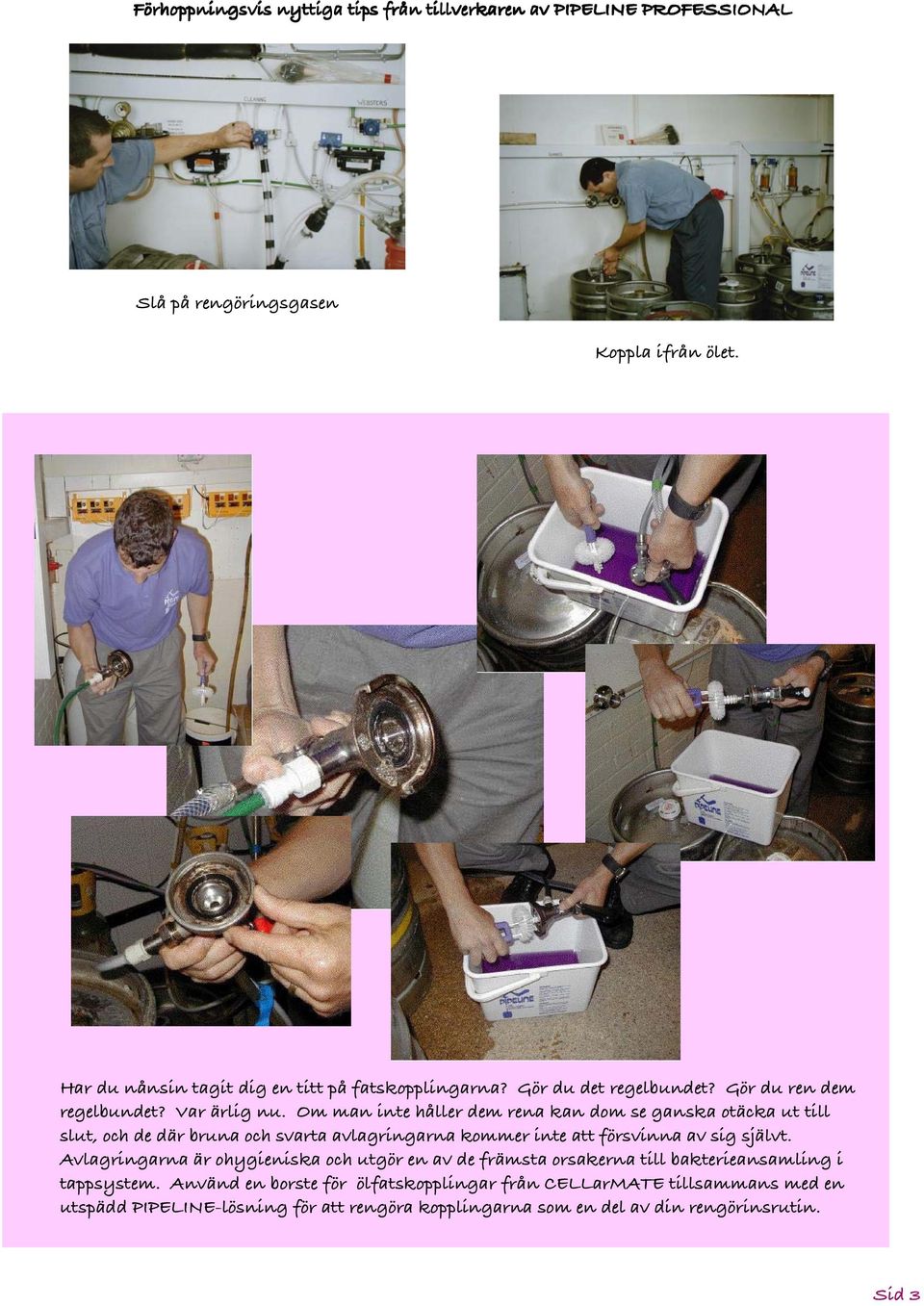 Förhoppningsvis nyttiga tips från tillverkaren av PIPELINE PROFESSIONAL

Slå på rengöringsgasen

Koppla ifrån ölet.

Har du nånsin tagit dig en titt på fatskopplingarna? Gör du det regelbundet? Gör du ren dem regelbundet? Var ärlig nu. Om man inte håller dem rena kan dom se ganska otäcka ut till slut, och de där bruna och svarta avlagringarna kommer inte att försvinna av sig självt. Avlagringarna är ohygieniska och utgör en av de främsta orsakerna till bakterieansamling i tappsystem. Använd en borste för ölfatskopplingar från CELLarMATE tillsammans med en utspädd PIPELINE-lösning för att rengöra kopplingarna som en del av din rengörinsrutin.

Sid 3