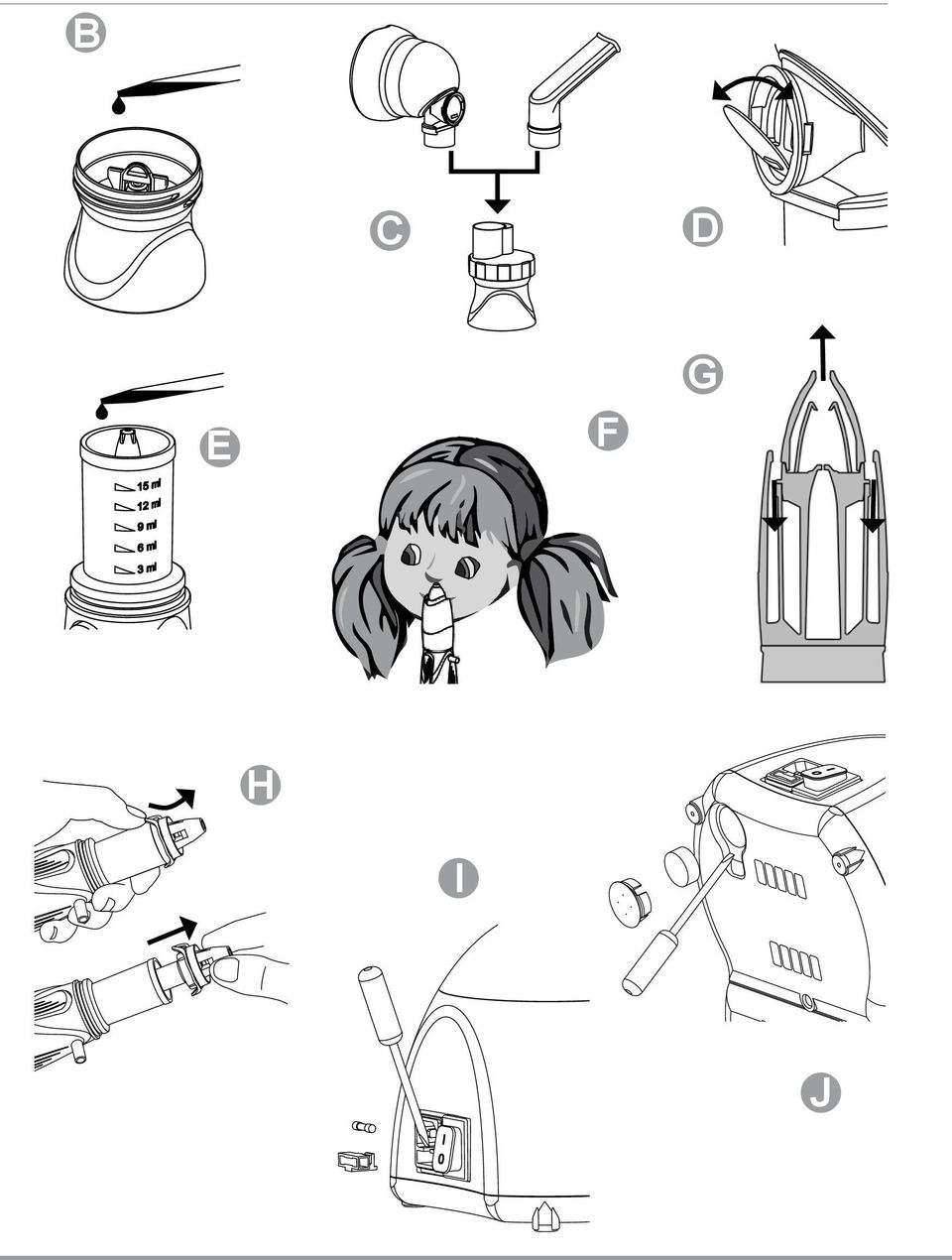 B

C

D

E

15 ml
12 ml
9 ml
6 ml
3 ml

F

G

H

I

J