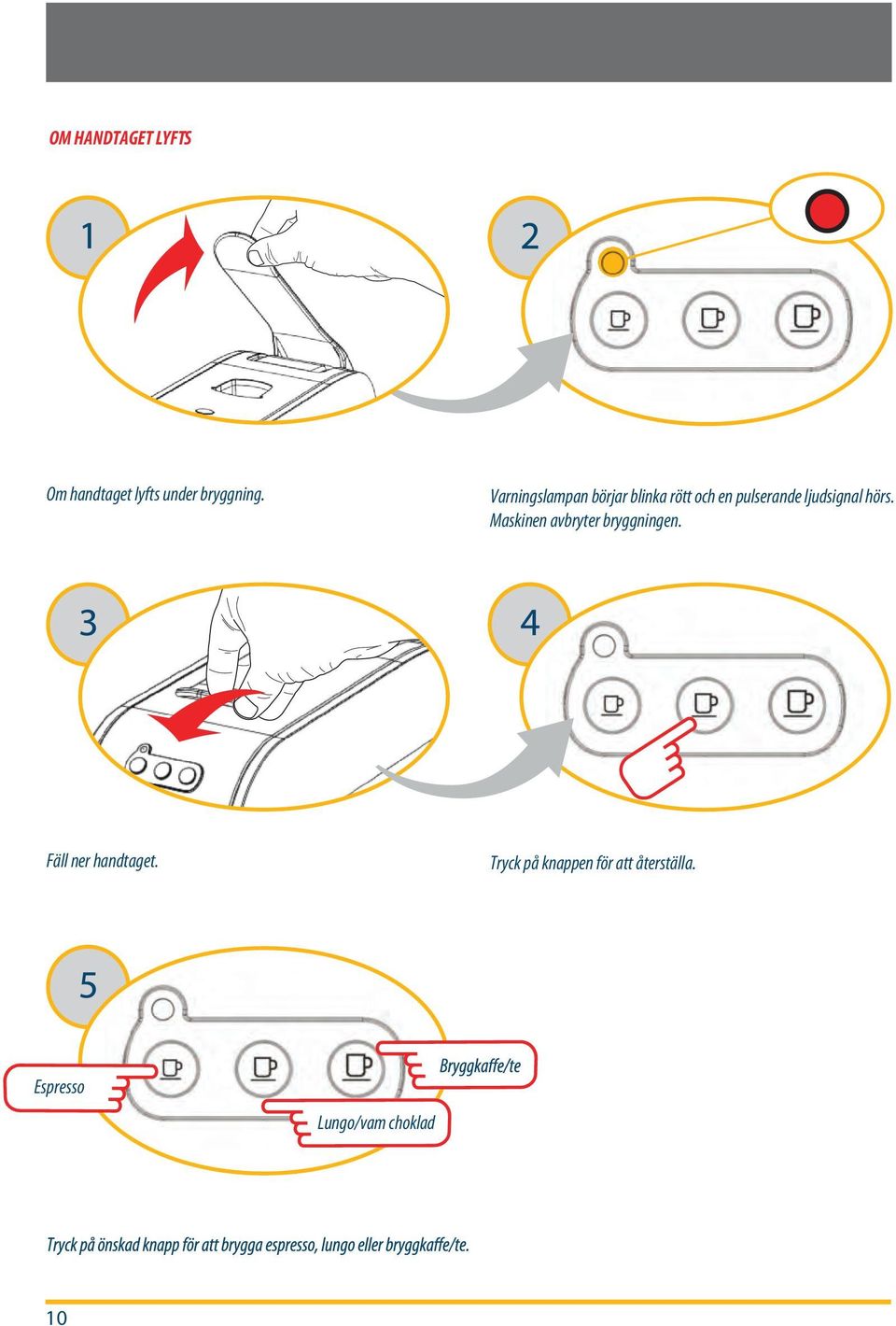 OM HANDTAGET LYFTS

1

2

Om handtaget lyfts under bryggning.

Varningslampan börjar blinka rött och en pulserande ljudsignal hörs. Maskinen avbryter bryggningen.

3

4

Fäll ner handtaget.

Tryck på knappen för att återställa.

5

Espresso

Bryggkaffe/te

Lungo/vam choklad

Tryck på önskad knapp för att brygga espresso, lungo eller bryggkaffe/te.

10