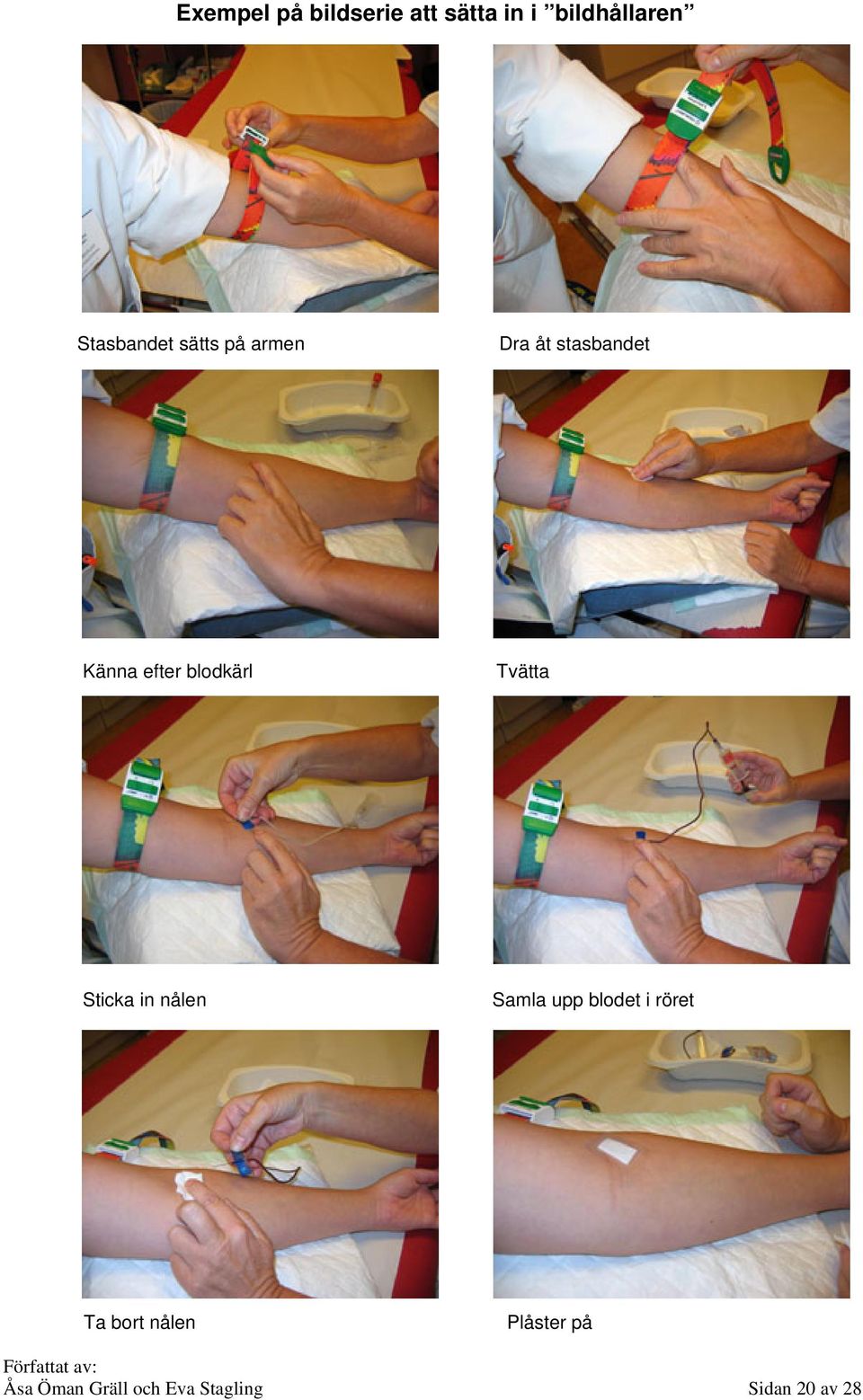 Exempel på bildserie att sätta in i ”bildhållaren”

Stasbandet sätts på armen

Dra åt stasbandet

Känna efter blodkärl

Tvätta

Sticka in nålen

Samla upp blodet i röret

Ta bort nålen

Plåster på

Författat av:
Åsa Öman Gräll och Eva Stagling

Sidan 20 av 28