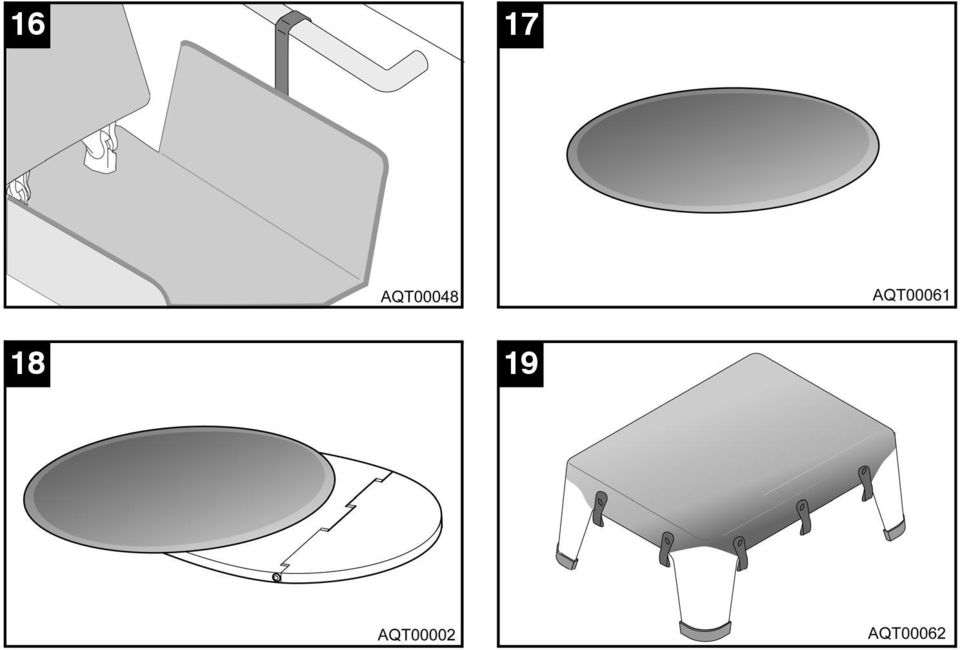 16

AQT00048

17

AQT00061

18

AQT00002

19

AQT00062